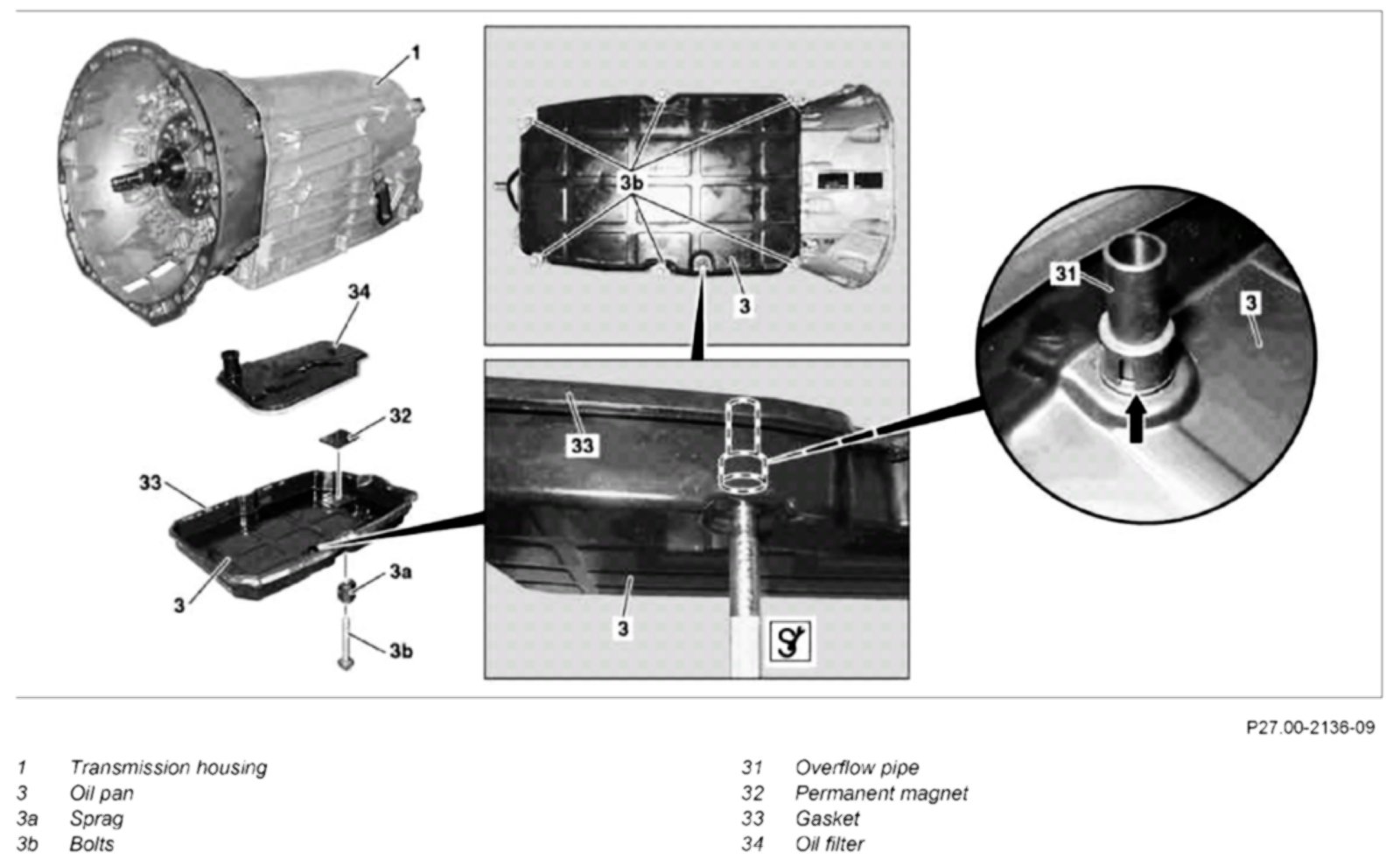 1

34

32

33

3

3a

3b

3b

3

33

3

31

3

P27.00-2136-09

1 Transmission housing
3 Oil pan
3a Sprag
3b Bolts

31 Overflow pipe
32 Permanent magnet
33 Gasket
34 Oil filter