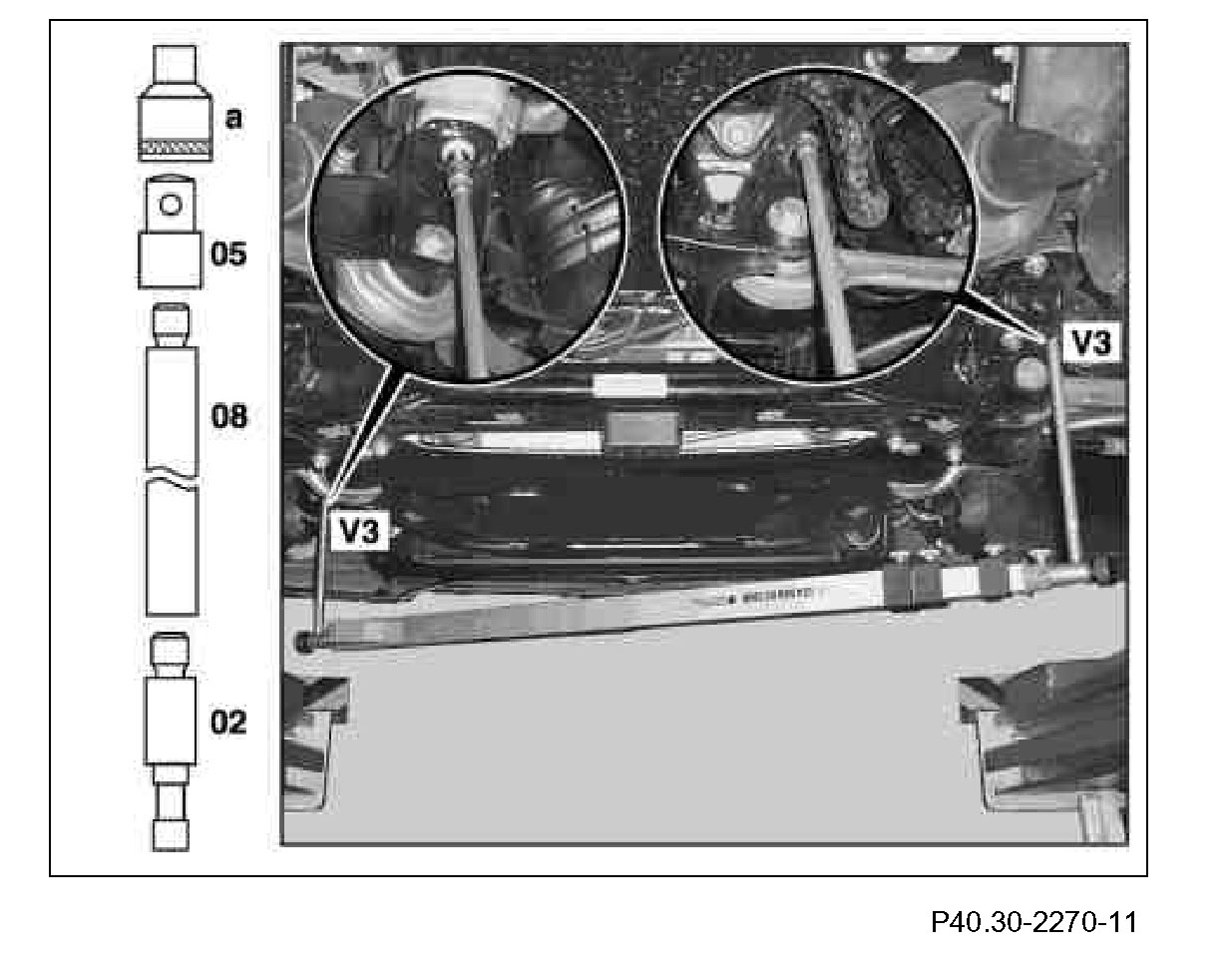 a

05

08

02

V3

V3

P40.30-2270-11