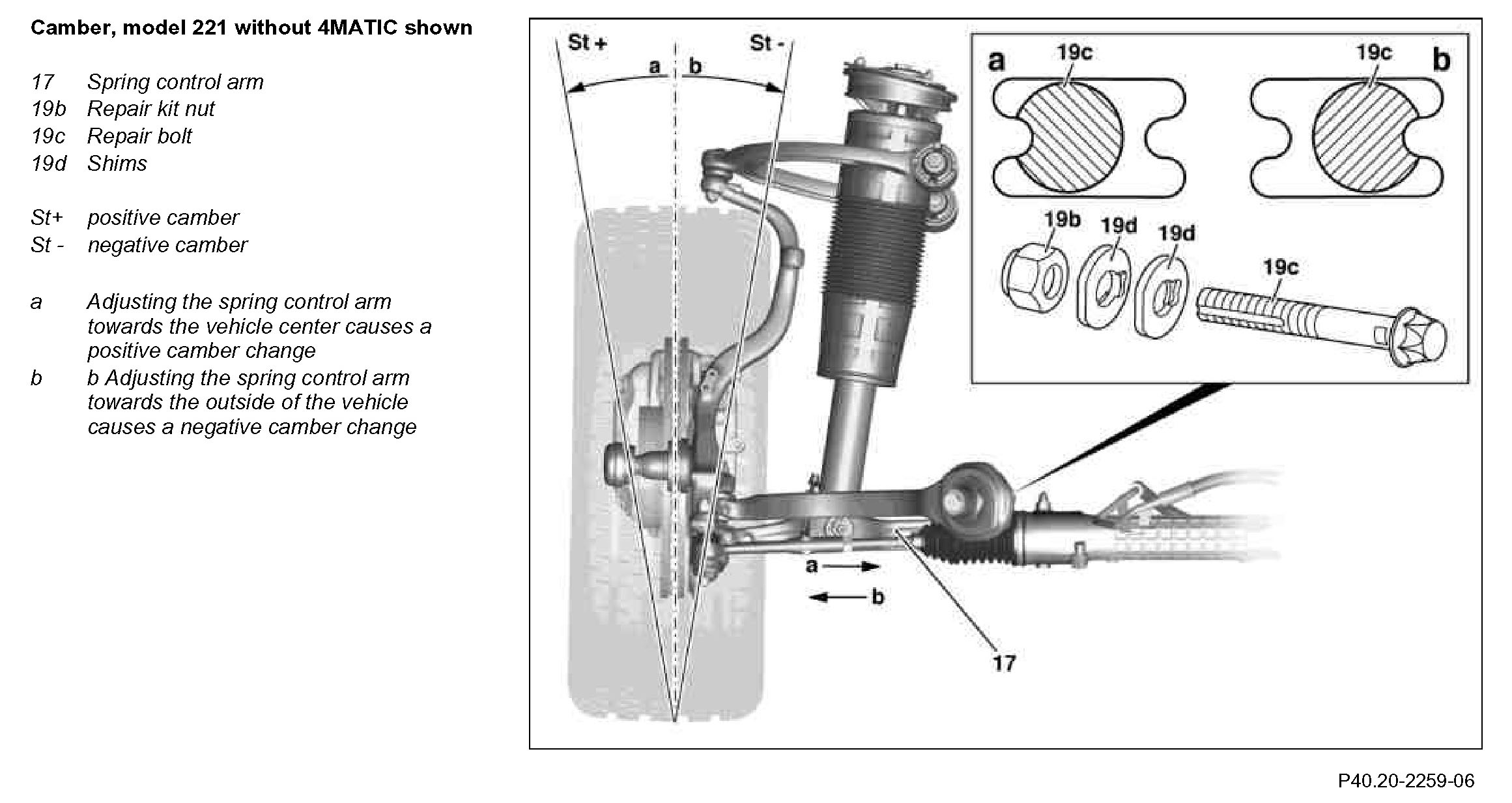 Camber, model 221 without 4MATIC shown

17 Spring control arm
19b Repair kit nut
19c Repair bolt
19d Shims

St+ positive camber
St - negative camber

a Adjusting the spring control arm towards the vehicle center causes a positive camber change
b b Adjusting the spring control arm towards the outside of the vehicle causes a negative camber change

St + St - a b

a 19c 19c b

19b 19d 19d 19c

a

b

17

P40.20-2259-06