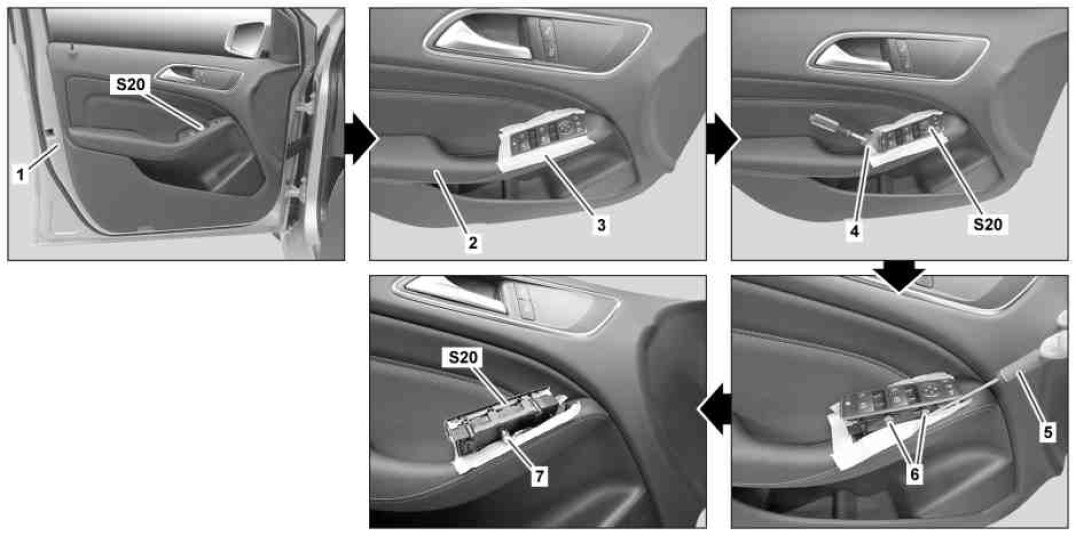 S20
1
2
3
4
S20
S20
7
5
6