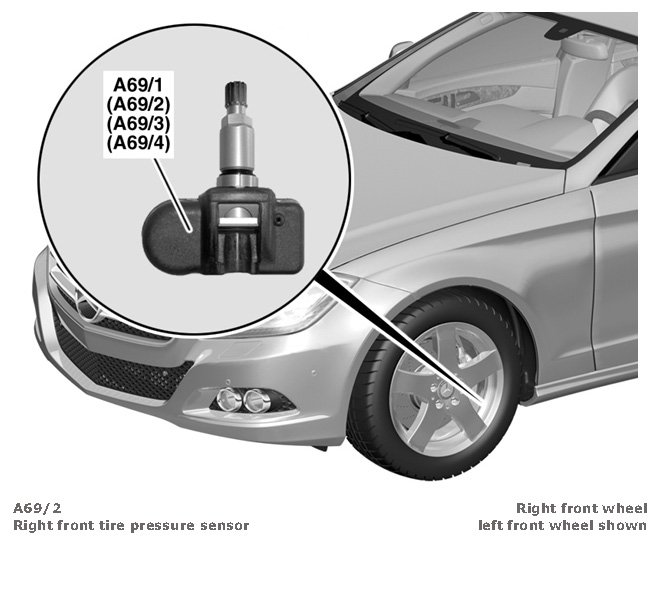 A69/1
(A69/2)
(A69/3)
(A69/4)

A69/2
Right front tire pressure sensor

Right front wheel
left front wheel shown