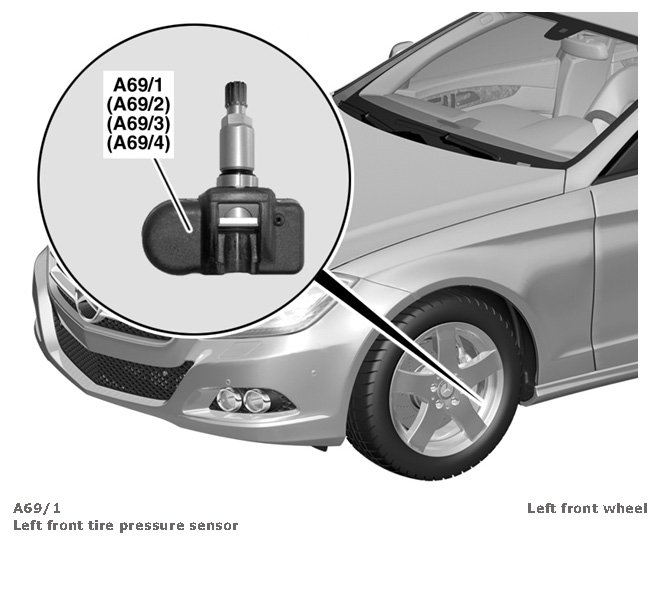 A69/1
(A69/2)
(A69/3)
(A69/4)

A69/1
Left front tire pressure sensor

Left front wheel