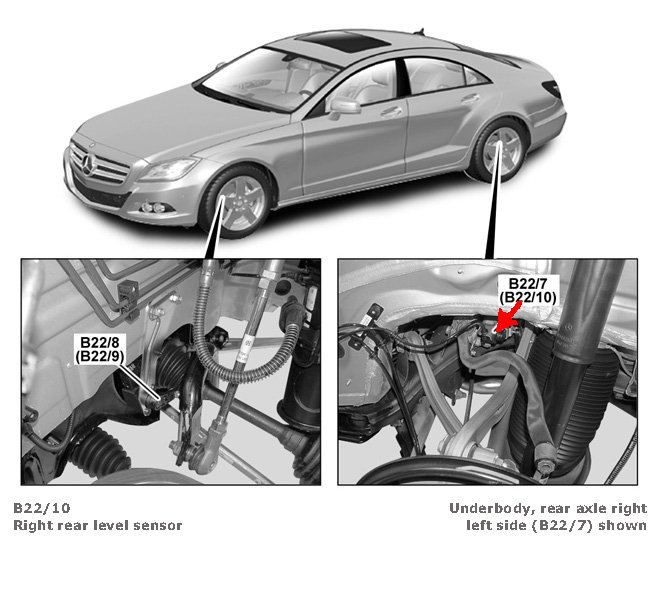 B22/8
(B22/9)

B22/7
(B22/10)

B22/10
Right rear level sensor

Underbody, rear axle right
left side (B22/7) shown