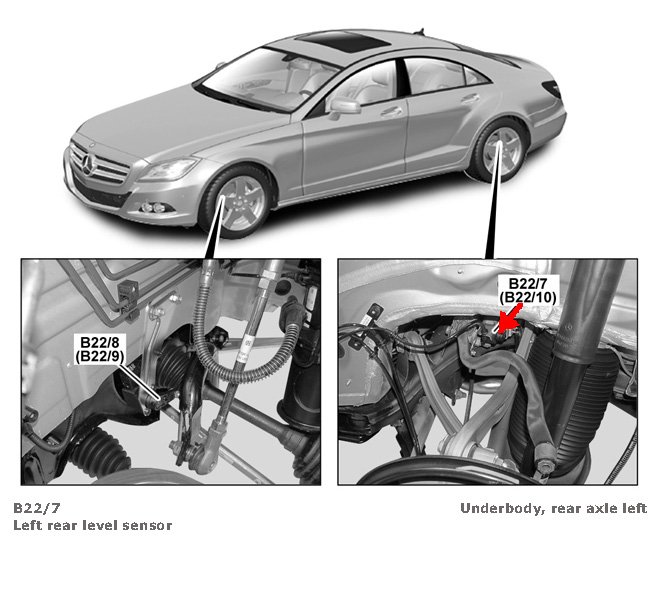 B22/8
(B22/9)

B22/7
(B22/10)

B22/7
Left rear level sensor

Underbody, rear axle left