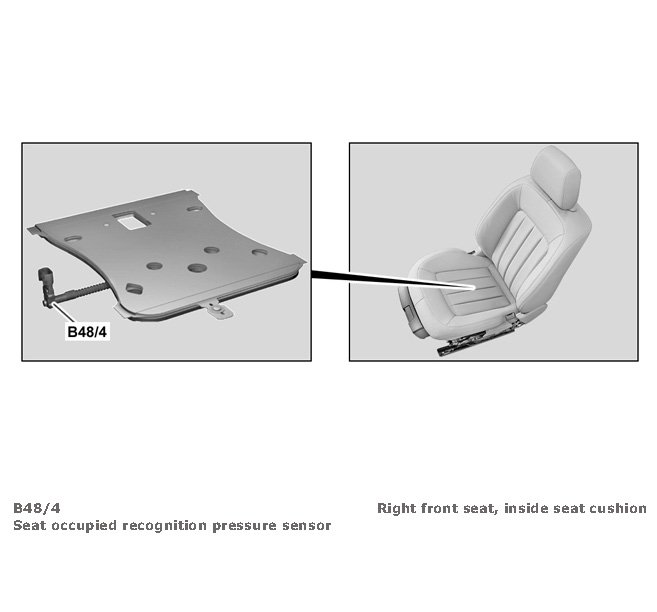 B48/4

B48/4
Seat occupied recognition pressure sensor

Right front seat, inside seat cushion