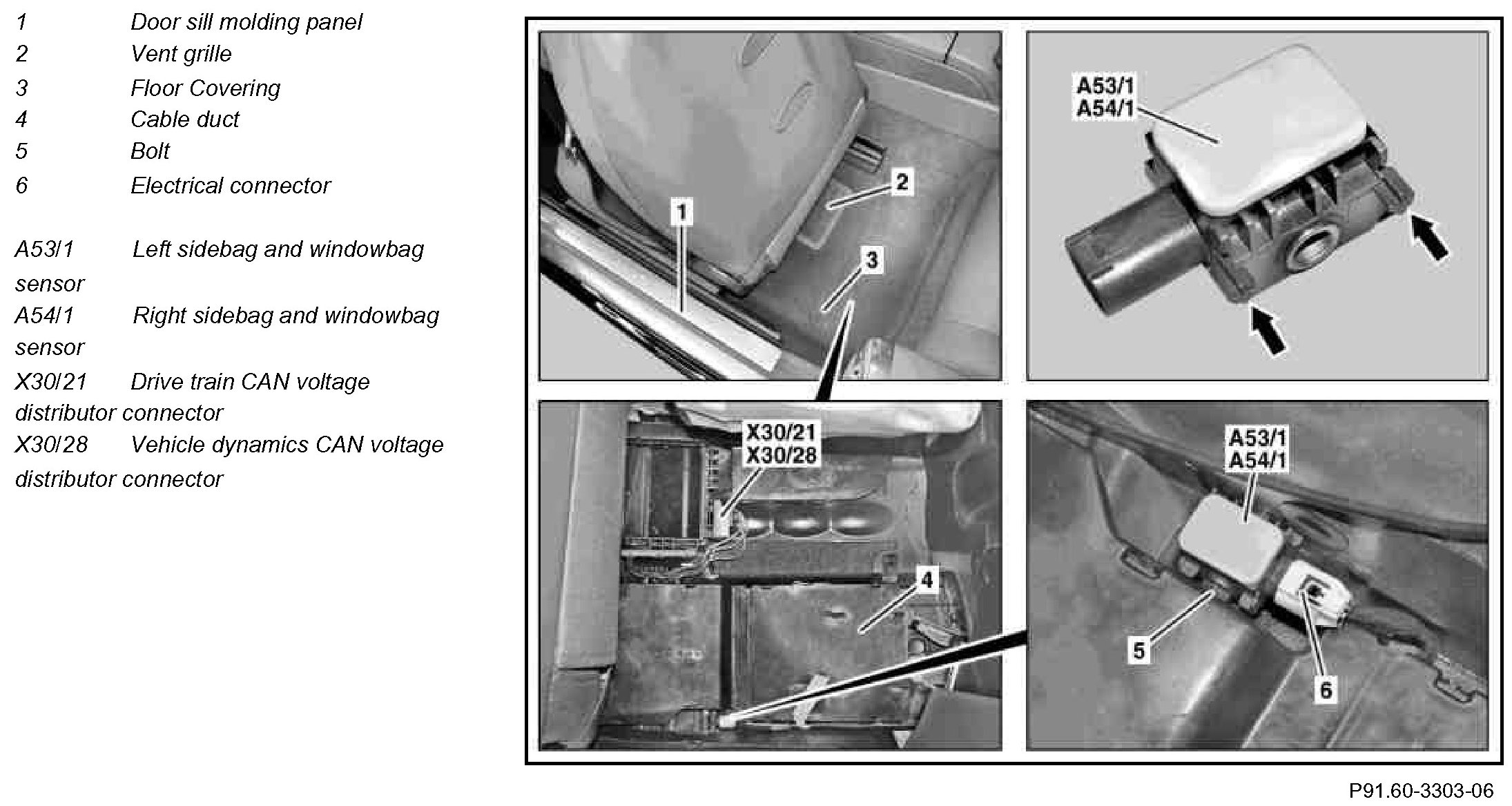 1 Door sill molding panel
2 Vent grille
3 Floor Covering
4 Cable duct
5 Bolt
6 Electrical connector

A53/1 Left sidebag and windowbag sensor
A54/1 Right sidebag and windowbag sensor
X30/21 Drive train CAN voltage distributor connector
X30/28 Vehicle dynamics CAN voltage distributor connector

1
2
3

A53/1
A54/1

X30/21
X30/28
4

A53/1
A54/1
5
6

P91.60-3303-06