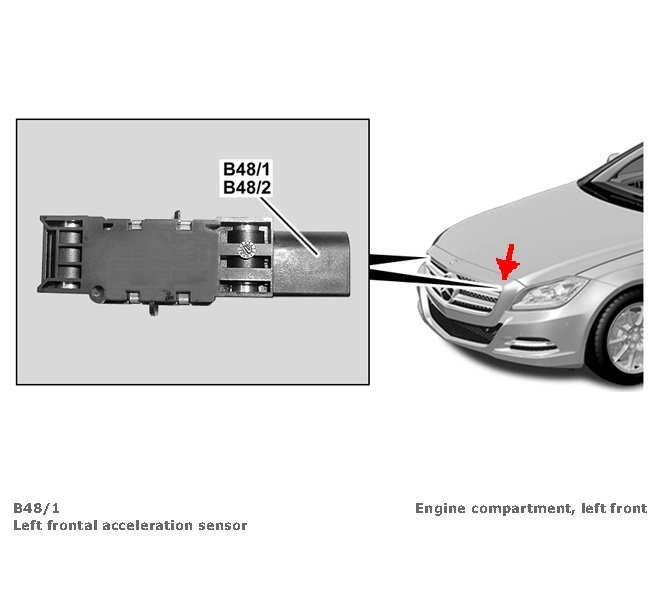 B48/1
B48/2

B48/1
Left frontal acceleration sensor

Engine compartment, left front