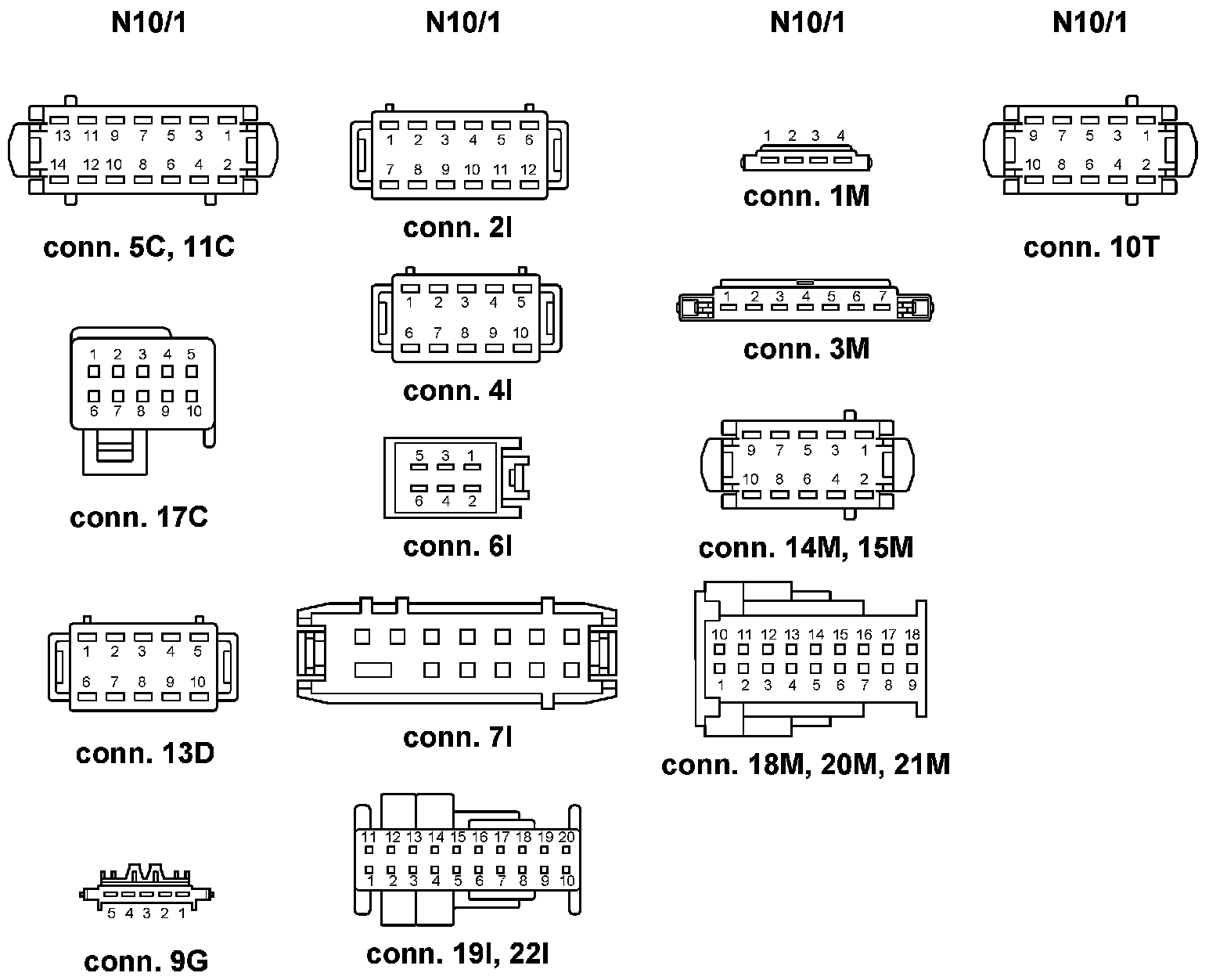 N10/1

13 11 9 7 5 3 1
14 12 10 8 6 4 2

conn. 5C, 11C

1 2 3 4 5
6 7 8 9 10

conn. 17C

1 2 3 4 5
6 7 8 9 10

conn. 13D

5 4 3 2 1

conn. 9G

N10/1

1 2 3 4 5 6
7 8 9 10 11 12

conn. 2I

1 2 3 4 5
6 7 8 9 10

conn. 4I

5 3 1
6 4 2

conn. 6I

conn. 7I

11 12 13 14 15 16 17 18 19 20
1 2 3 4 5 6 7 8 9 10

conn. 19I, 22I

N10/1

1 2 3 4

conn. 1M

1 2 3 4 5 6 7

conn. 3M

9 7 5 3 1
10 8 6 4 2

conn. 14M, 15M

10 11 12 13 14 15 16 17 18
1 2 3 4 5 6 7 8 9

conn. 18M, 20M, 21M

N10/1

9 7 5 3 1
10 8 6 4 2

conn. 10T