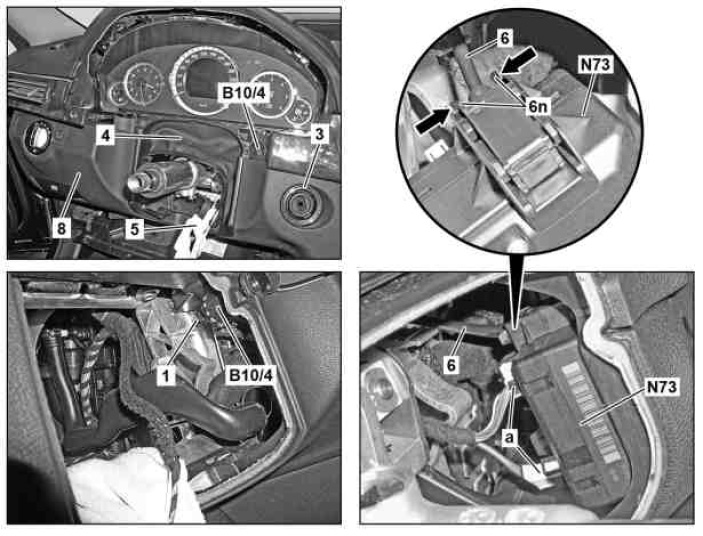 B10/4
4
3
8
5
6
N73
6n
1
B10/4
6
N73
a