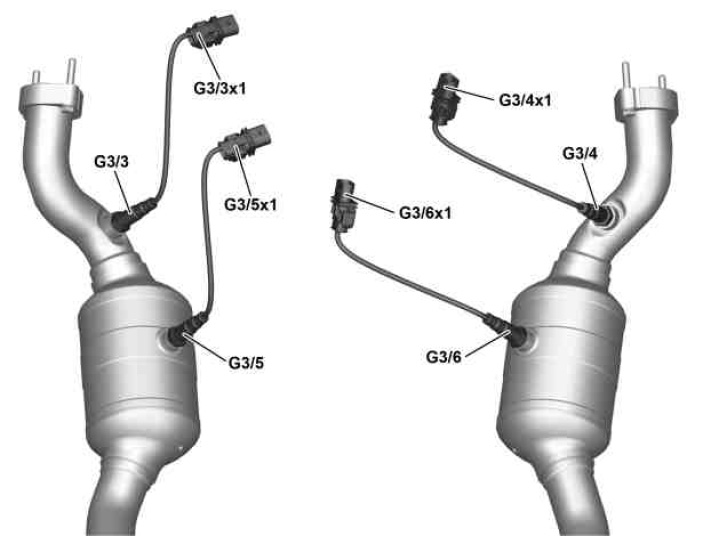 G3/3x1

G3/3

G3/5x1

G3/5

G3/4x1

G3/4

G3/6x1

G3/6