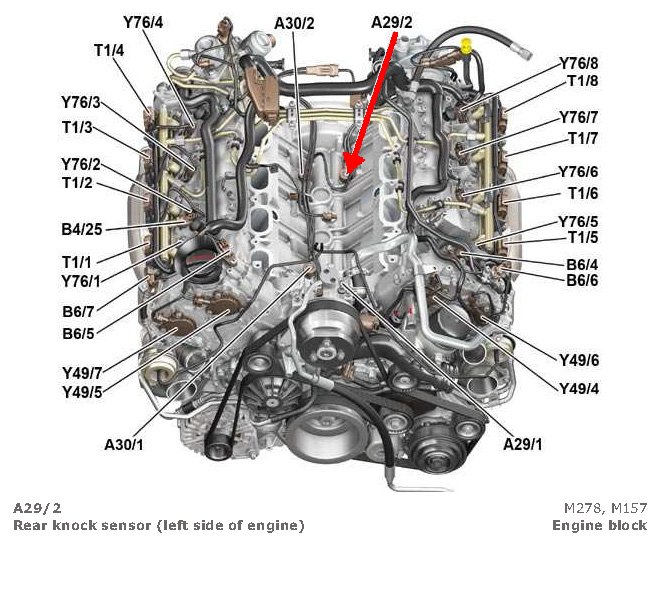 Y76/4
A30/2
A29/2
T1/4
Y76/3
T1/3
Y76/2
T1/2
B4/25
T1/1
Y76/1
B6/7
B6/5
Y49/7
Y49/5
A30/1
Y76/8
T1/8
Y76/7
T1/7
Y76/6
T1/6
Y76/5
T1/5
B6/4
B6/6
Y49/6
Y49/4
A29/1

A29/2
Rear knock sensor (left side of engine)

M278, M157
Engine block