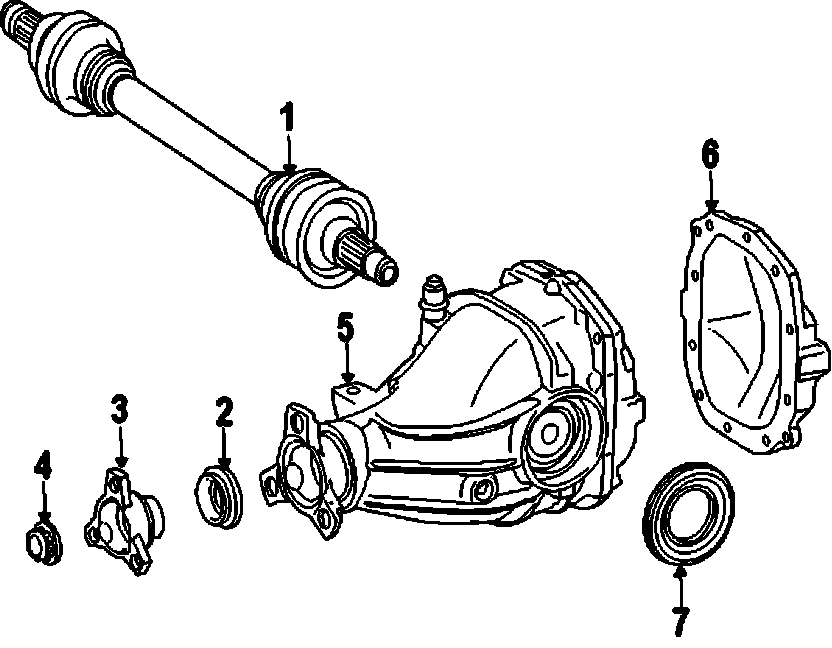 1
6
5
3
2
4
7