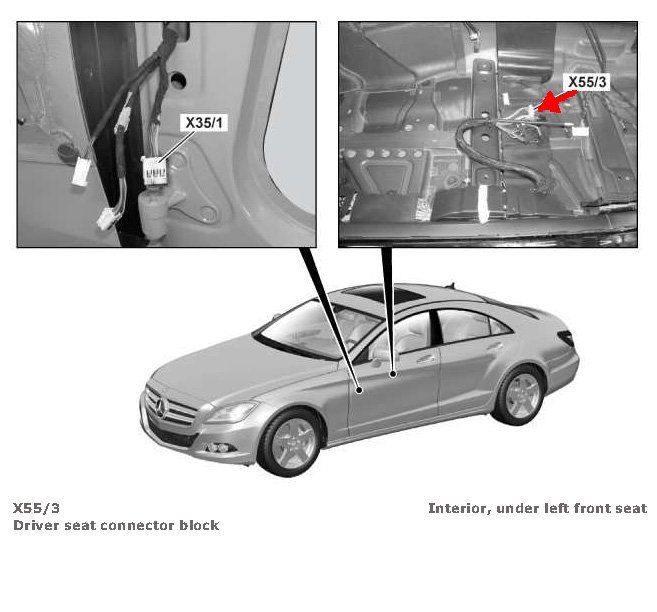 X35/1

X55/3

X55/3
Driver seat connector block

Interior, under left front seat