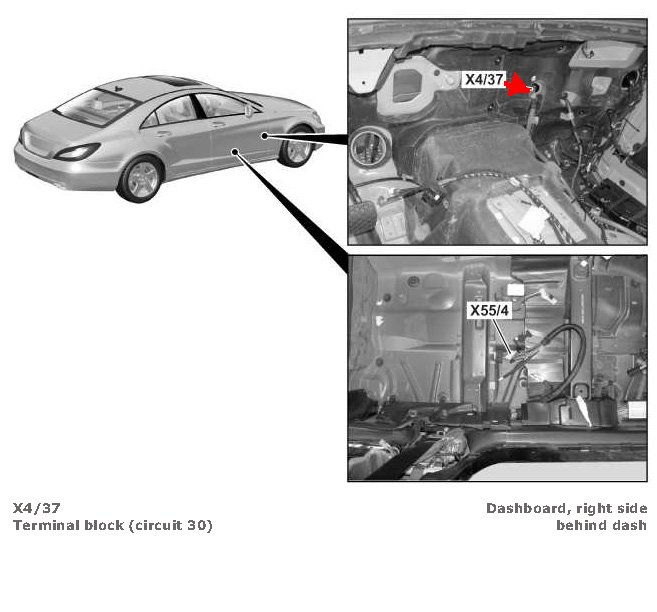 X4/37

X55/4

X4/37
Terminal block (circuit 30)

Dashboard, right side
behind dash