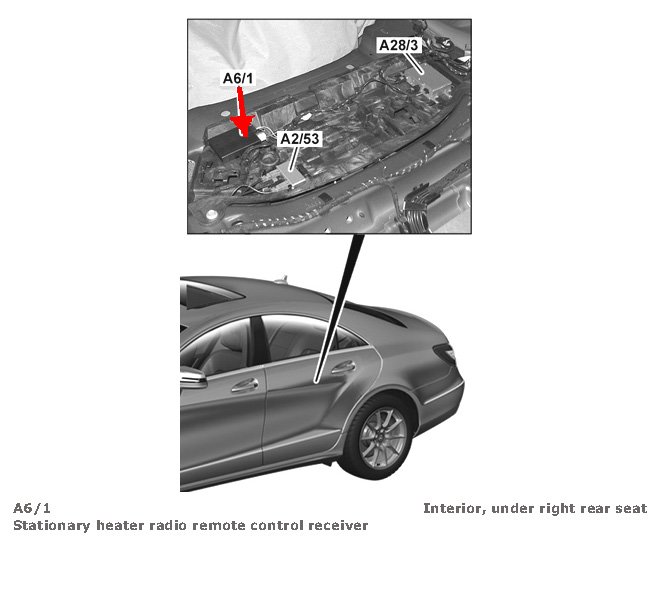 A28/3

A6/1

A2/53

A6/1
Stationary heater radio remote control receiver

Interior, under right rear seat