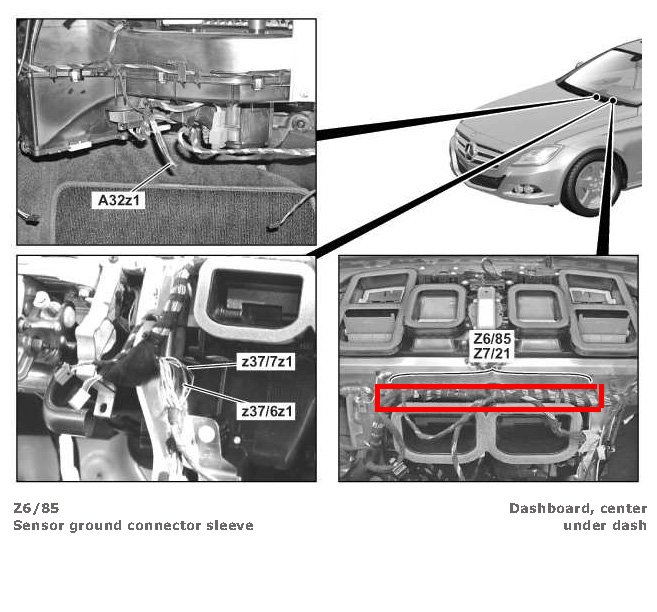 A32z1

z37/7z1

z37/6z1

Z6/85
Z7/21

Z6/85
Sensor ground connector sleeve

Dashboard, center
under dash