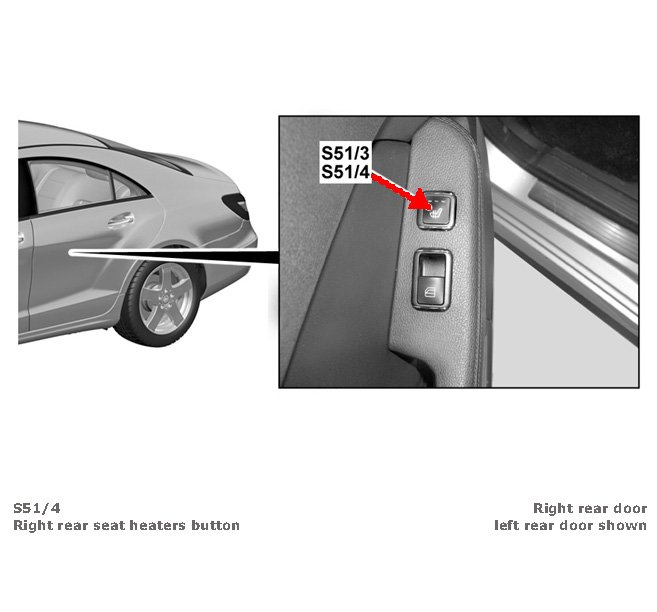 S51/3
S51/4

S51/4
Right rear seat heaters button

Right rear door
left rear door shown