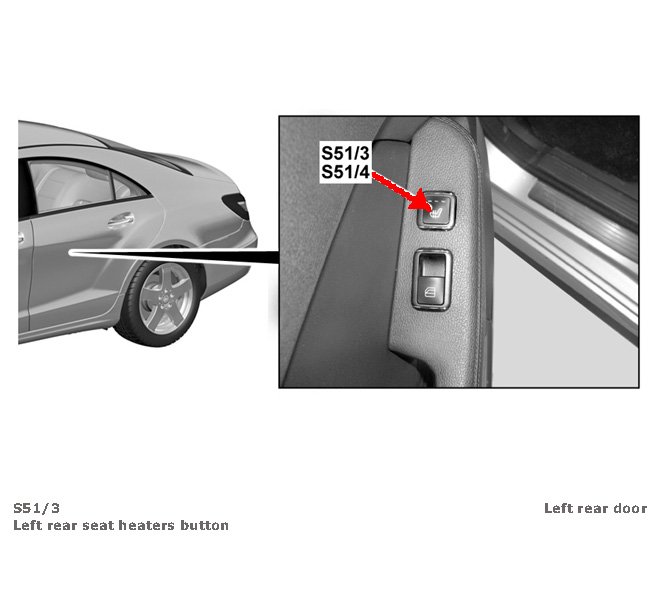 S51/3
S51/4

S51/3
Left rear seat heaters button

Left rear door