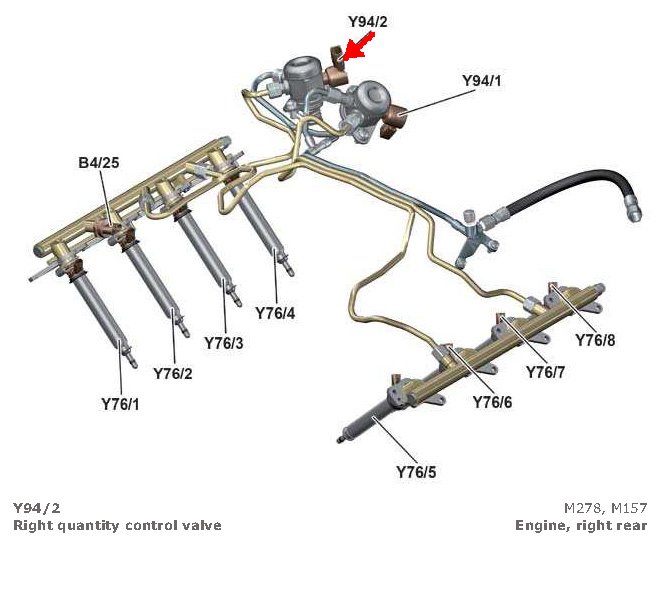 Y94/2

Y94/1

B4/25

Y76/4

Y76/3

Y76/2

Y76/1

Y76/8

Y76/7

Y76/6

Y76/5

Y94/2
Right quantity control valve

M278, M157
Engine, right rear