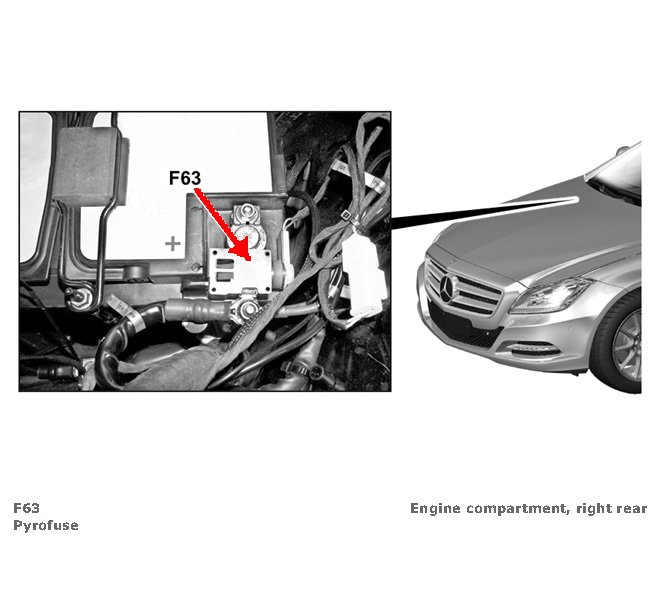 F63

+

F63
Pyrofuse

Engine compartment, right rear