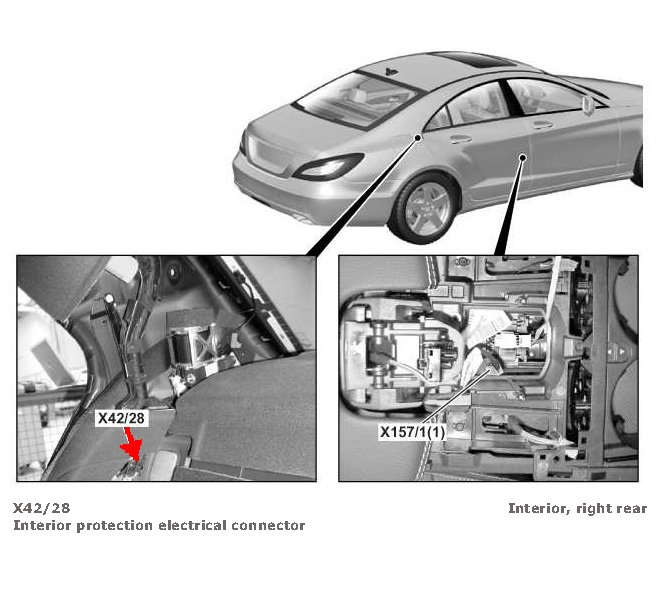 X42/28

X157/1(1)

X42/28
Interior protection electrical connector

Interior, right rear