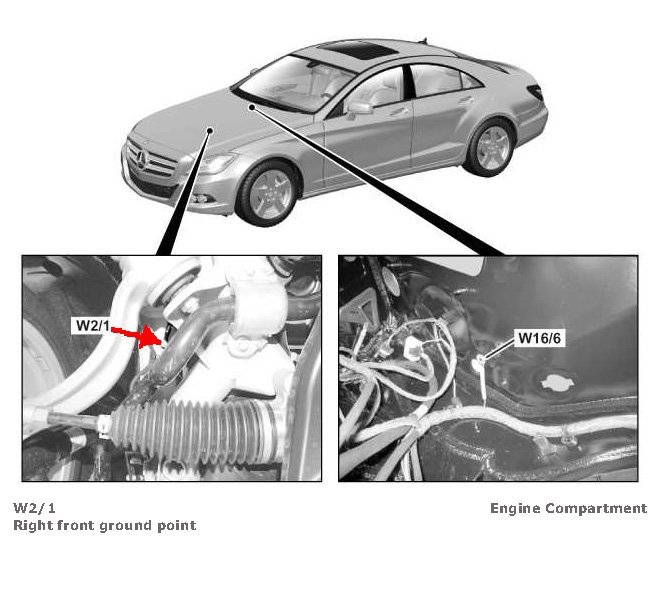 W2/1

W16/6

W2/1
Right front ground point

Engine Compartment