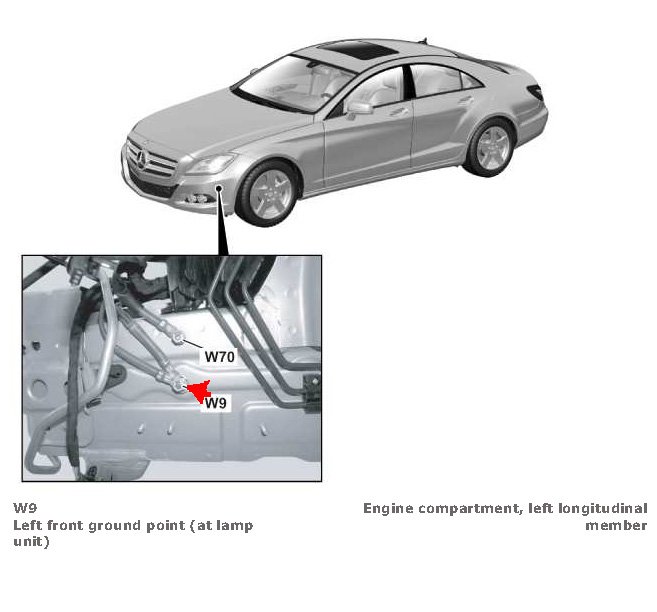 W70

W9

W9
Left front ground point (at lamp unit)

Engine compartment, left longitudinal member