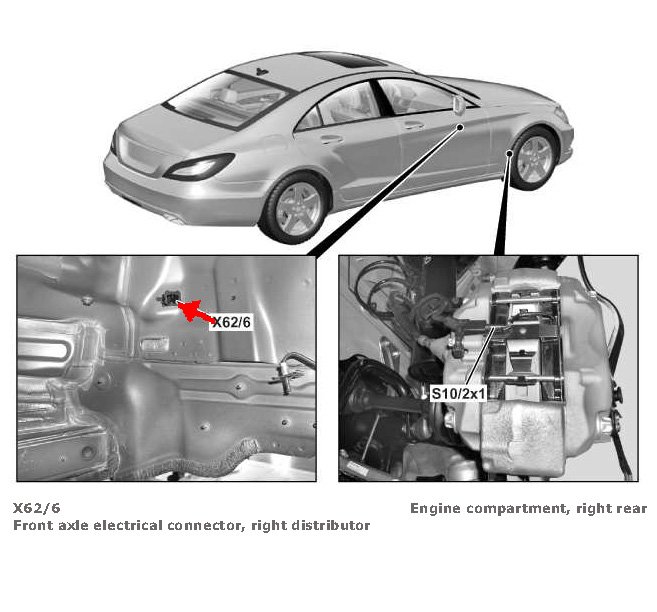 X62/6

S10/2x1

X62/6
Front axle electrical connector, right distributor

Engine compartment, right rear