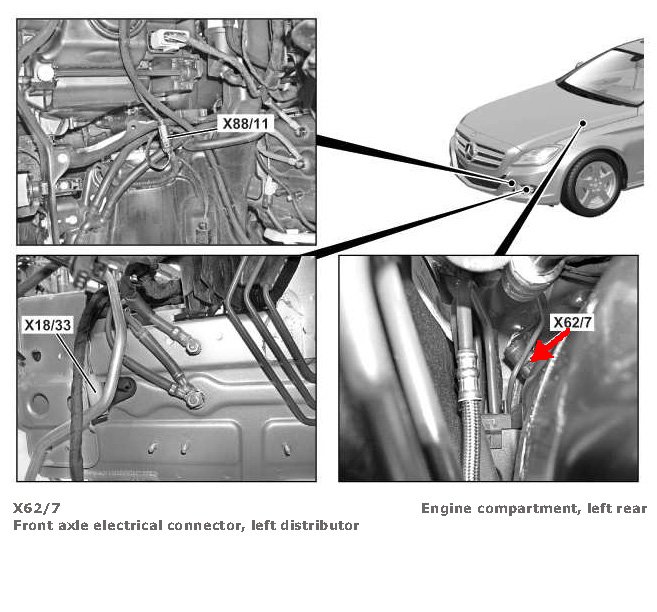 X88/11

X18/33

X62/7

X62/7
Front axle electrical connector, left distributor

Engine compartment, left rear