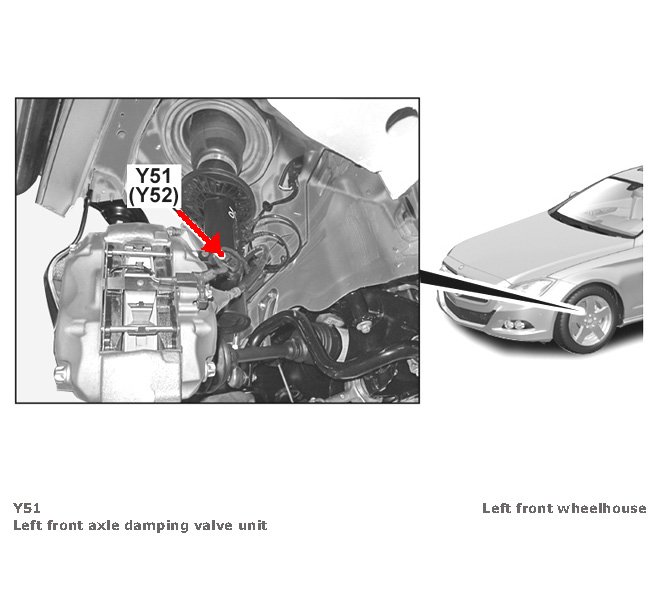 Y51
(Y52)

Y51
Left front axle damping valve unit

Left front wheelhouse