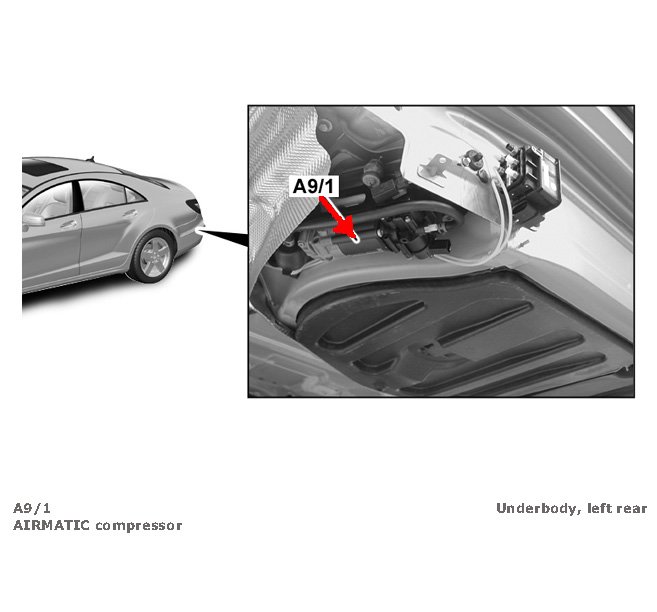 A9/1

A9/1
AIRMATIC compressor

Underbody, left rear