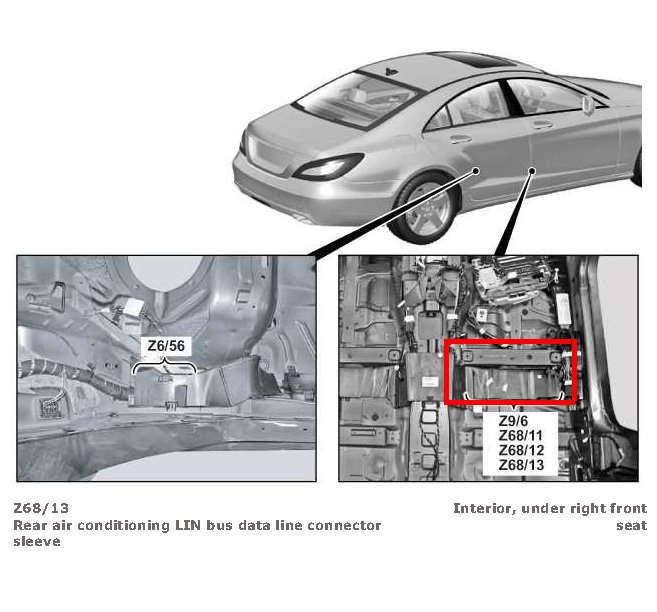 Z6/56

Z9/6
Z68/11
Z68/12
Z68/13

Z68/13
Rear air conditioning LIN bus data line connector sleeve

Interior, under right front seat