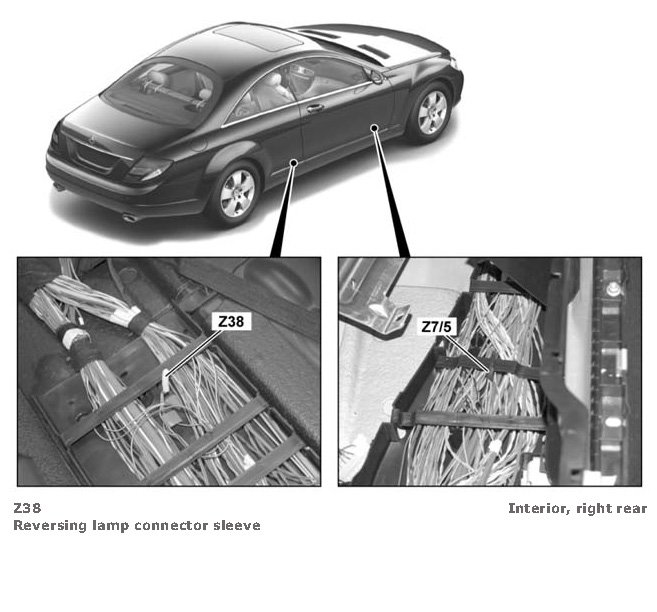 Z38

Z7/5

Z38
Reversing lamp connector sleeve

Interior, right rear