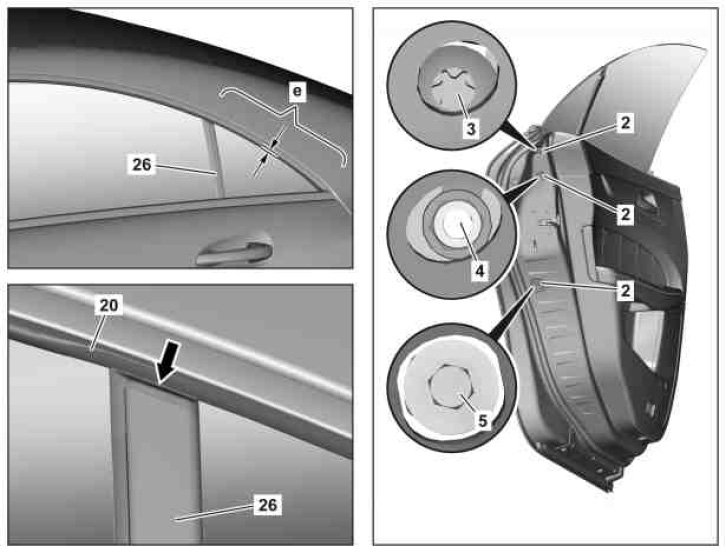 e
26
20
26
3
2
2
4
2
5