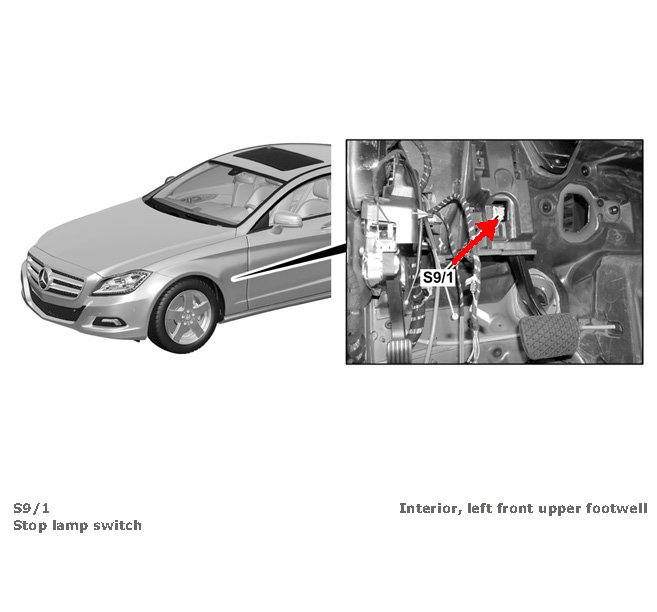 S9/1

S9/1
Stop lamp switch

Interior, left front upper footwell