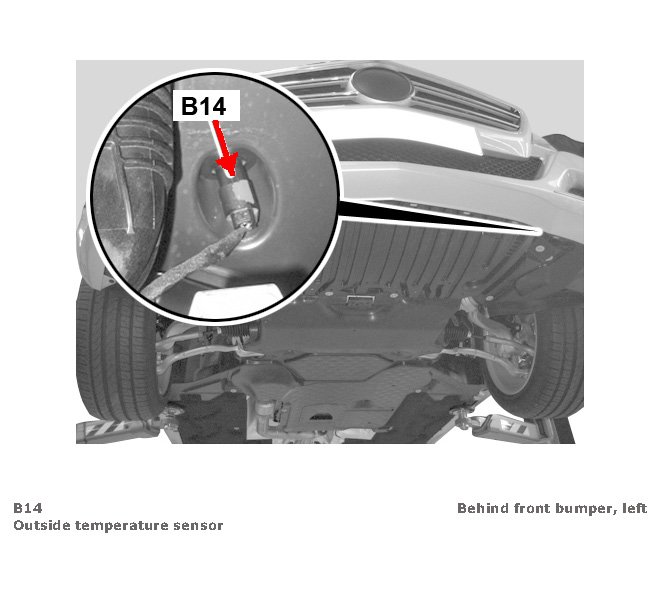 B14

B14
Outside temperature sensor

Behind front bumper, left