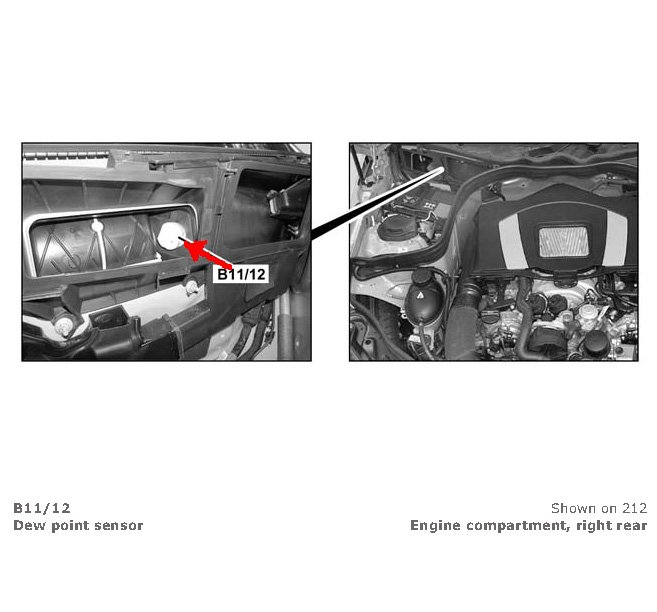 B11/12

B11/12
Dew point sensor

Shown on 212
Engine compartment, right rear