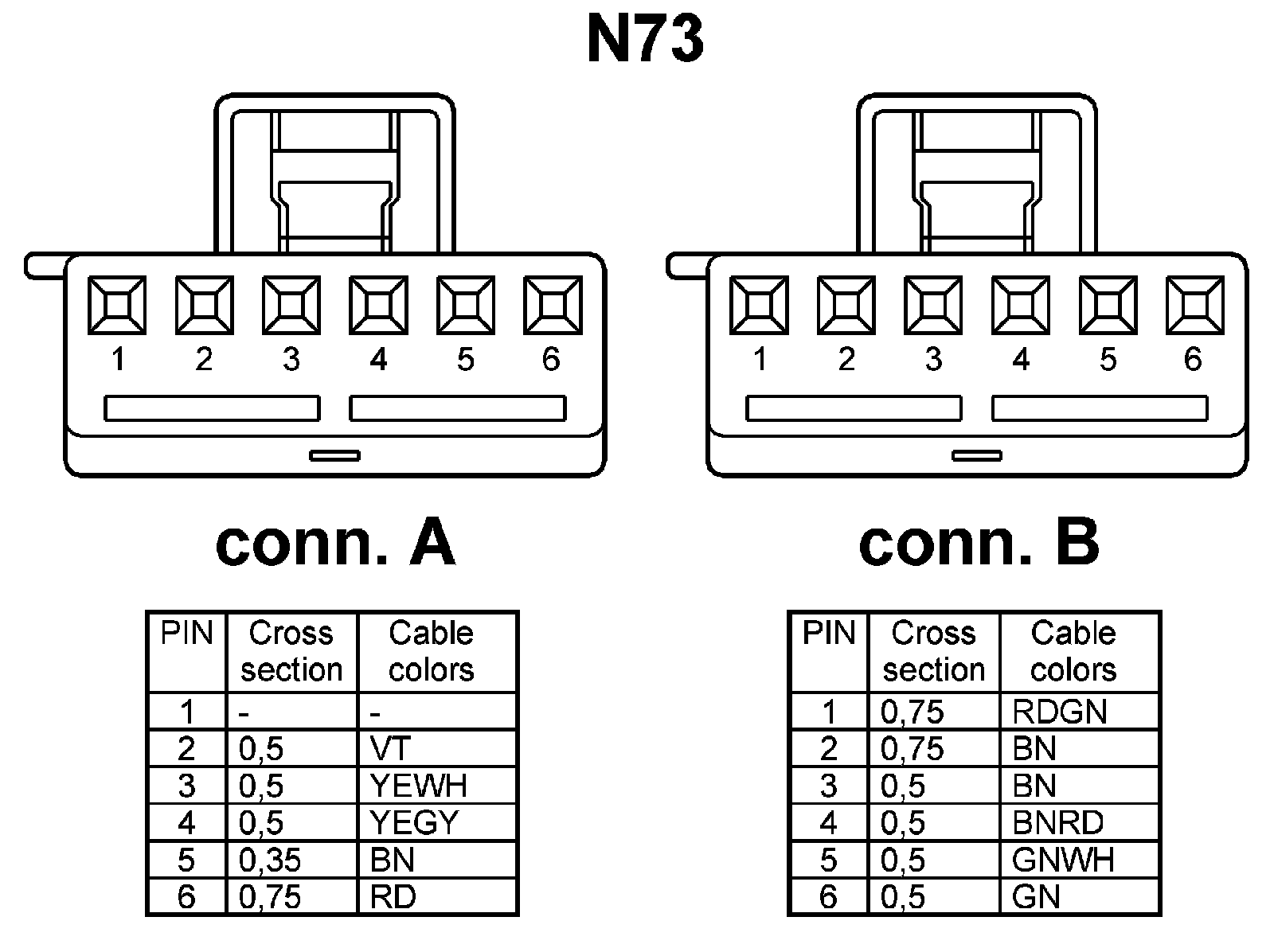 N73

1 2 3 4 5 6

1 2 3 4 5 6

conn. A

conn. B

| PIN | Cross section | Cable colors |
|---|---|---|
| 1 | - | - |
| 2 | 0,5 | VT |
| 3 | 0,5 | YEWH |
| 4 | 0,5 | YEGY |
| 5 | 0,35 | BN |
| 6 | 0,75 | RD |

| PIN | Cross section | Cable colors |
|---|---|---|
| 1 | 0,75 | RDGN |
| 2 | 0,75 | BN |
| 3 | 0,5 | BN |
| 4 | 0,5 | BNRD |
| 5 | 0,5 | GNWH |
| 6 | 0,5 | GN |