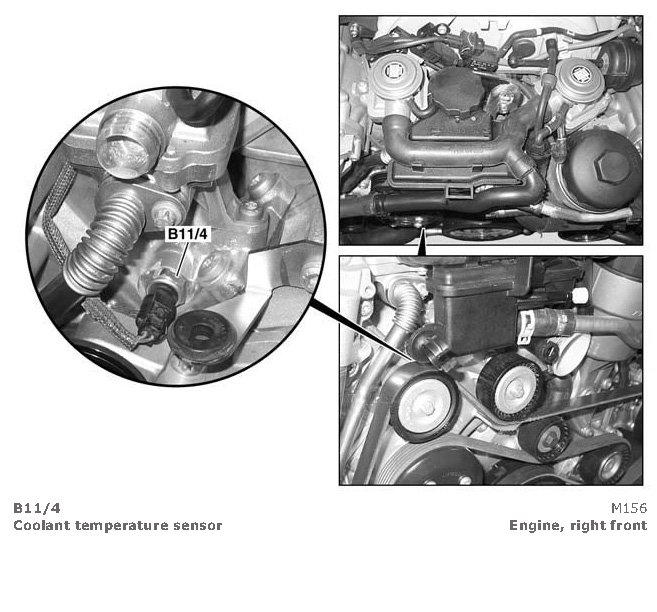 B11/4

B11/4
Coolant temperature sensor

M156
Engine, right front