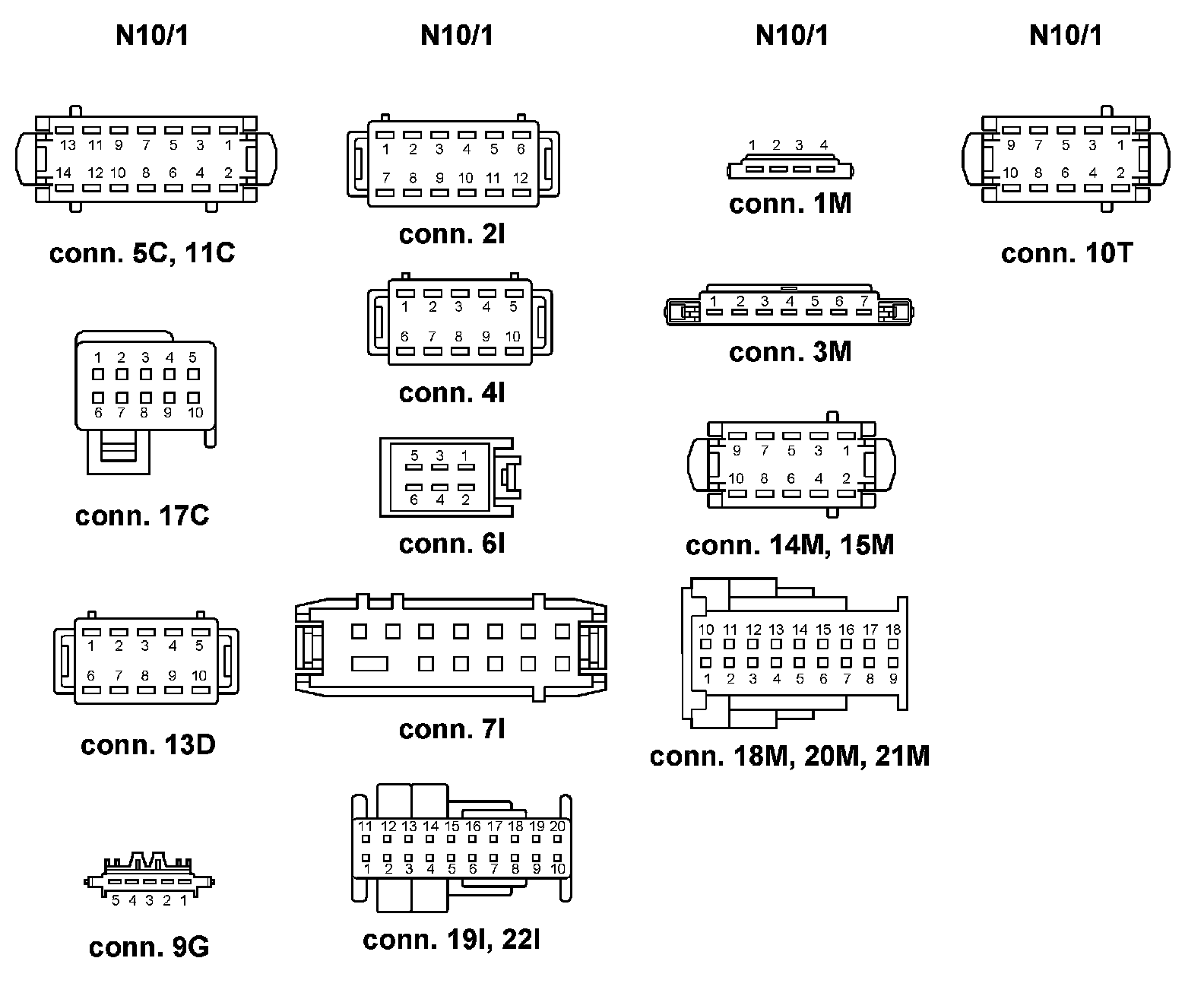 N10/1

13 11 9 7 5 3 1
14 12 10 8 6 4 2

conn. 5C, 11C

1 2 3 4 5
6 7 8 9 10

conn. 17C

1 2 3 4 5
6 7 8 9 10

conn. 13D

5 4 3 2 1

conn. 9G

N10/1

1 2 3 4 5 6
7 8 9 10 11 12

conn. 2I

1 2 3 4 5
6 7 8 9 10

conn. 4I

5 3 1
6 4 2

conn. 6I

conn. 7I

11 12 13 14 15 16 17 18 19 20
1 2 3 4 5 6 7 8 9 10

conn. 19I, 22I

N10/1

1 2 3 4

conn. 1M

1 2 3 4 5 6 7

conn. 3M

9 7 5 3 1
10 8 6 4 2

conn. 14M, 15M

10 11 12 13 14 15 16 17 18
1 2 3 4 5 6 7 8 9

conn. 18M, 20M, 21M

N10/1

9 7 5 3 1
10 8 6 4 2

conn. 10T