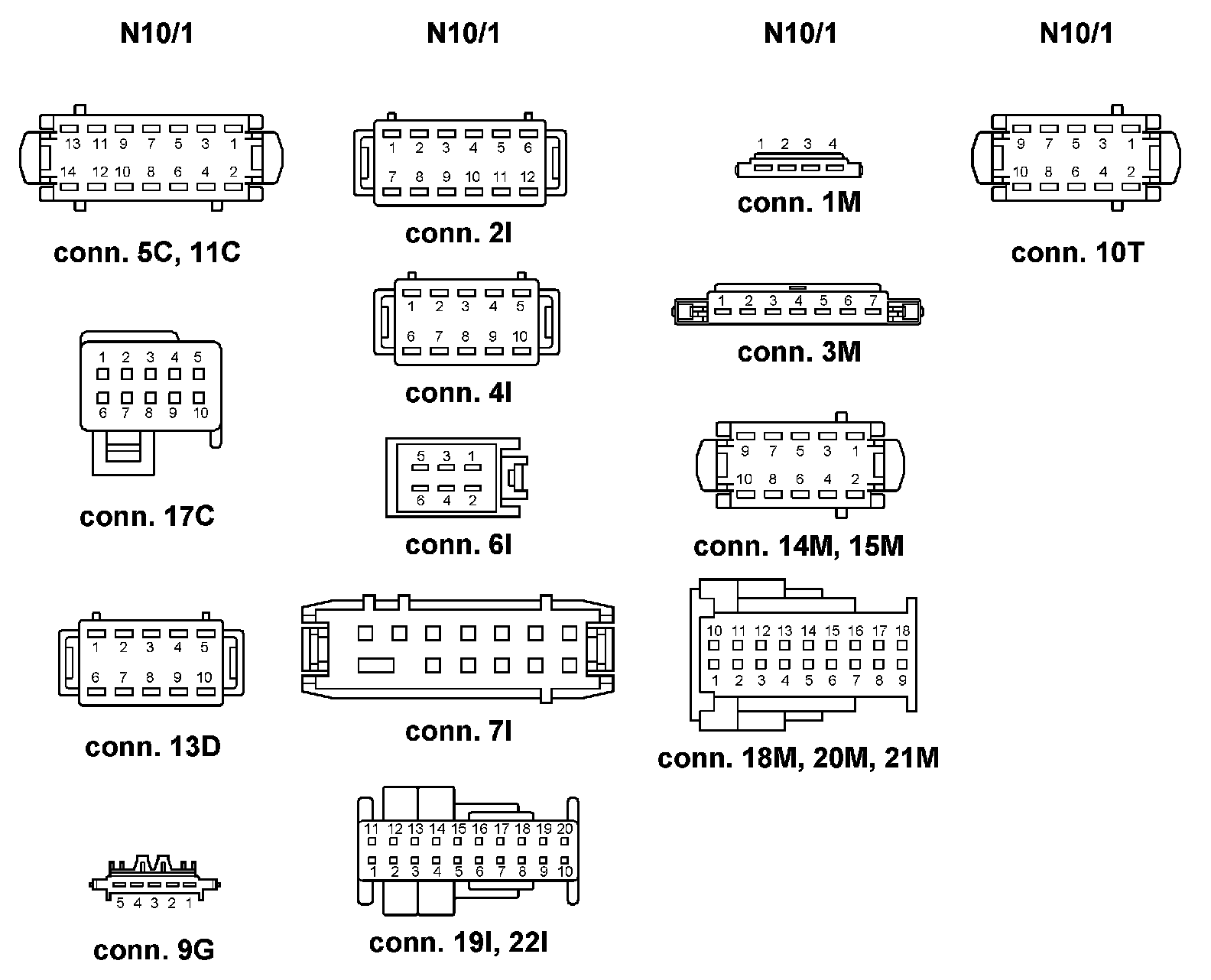 N10/1

13 11 9 7 5 3 1
14 12 10 8 6 4 2

conn. 5C, 11C

1 2 3 4 5
6 7 8 9 10

conn. 17C

1 2 3 4 5
6 7 8 9 10

conn. 13D

5 4 3 2 1

conn. 9G

N10/1

1 2 3 4 5 6
7 8 9 10 11 12

conn. 2I

1 2 3 4 5
6 7 8 9 10

conn. 4I

5 3 1
6 4 2

conn. 6I

conn. 7I

11 12 13 14 15 16 17 18 19 20
1 2 3 4 5 6 7 8 9 10

conn. 19I, 22I

N10/1

1 2 3 4

conn. 1M

1 2 3 4 5 6 7

conn. 3M

9 7 5 3 1
10 8 6 4 2

conn. 14M, 15M

10 11 12 13 14 15 16 17 18
1 2 3 4 5 6 7 8 9

conn. 18M, 20M, 21M

N10/1

9 7 5 3 1
10 8 6 4 2

conn. 10T