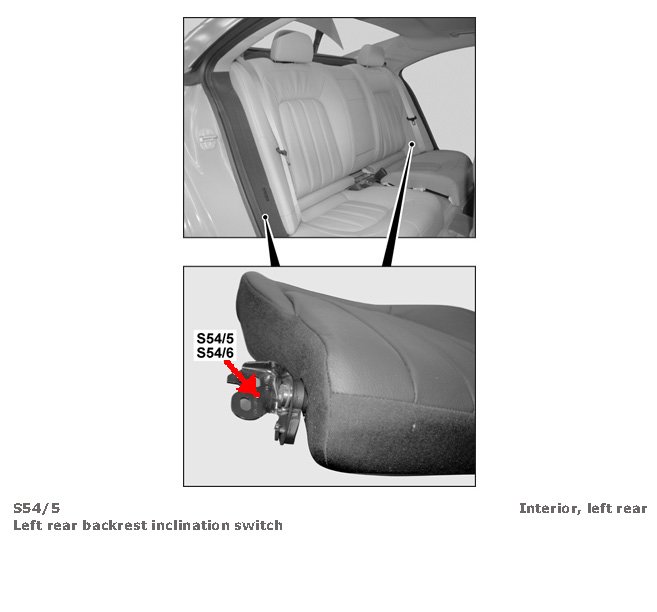 S54/5
S54/6

S54/5
Left rear backrest inclination switch

Interior, left rear