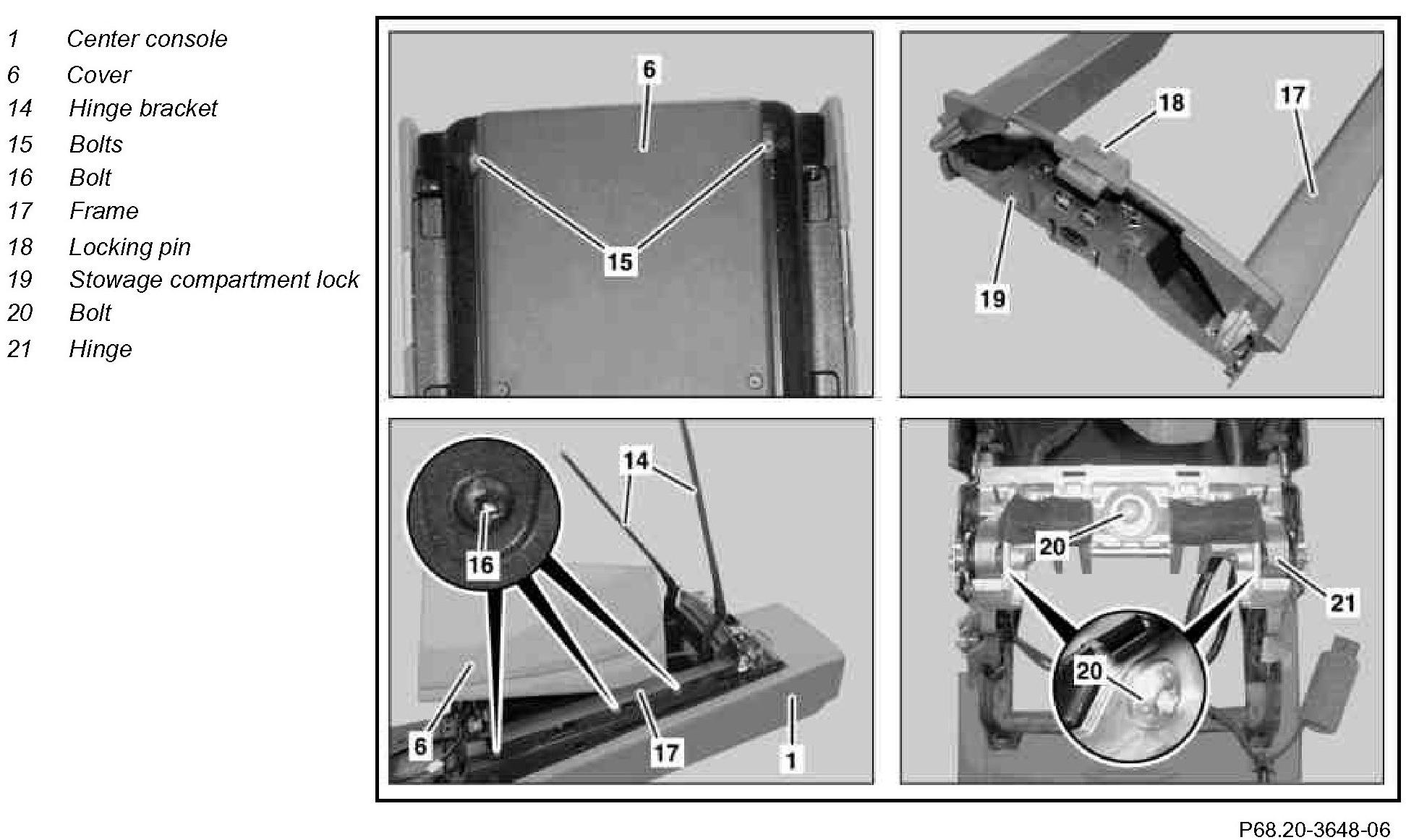 1 Center console
6 Cover
14 Hinge bracket
15 Bolts
16 Bolt
17 Frame
18 Locking pin
19 Stowage compartment lock
20 Bolt
21 Hinge

6
15
18
17
19
14
16
6
17
1
20
21
20

P68.20-3648-06