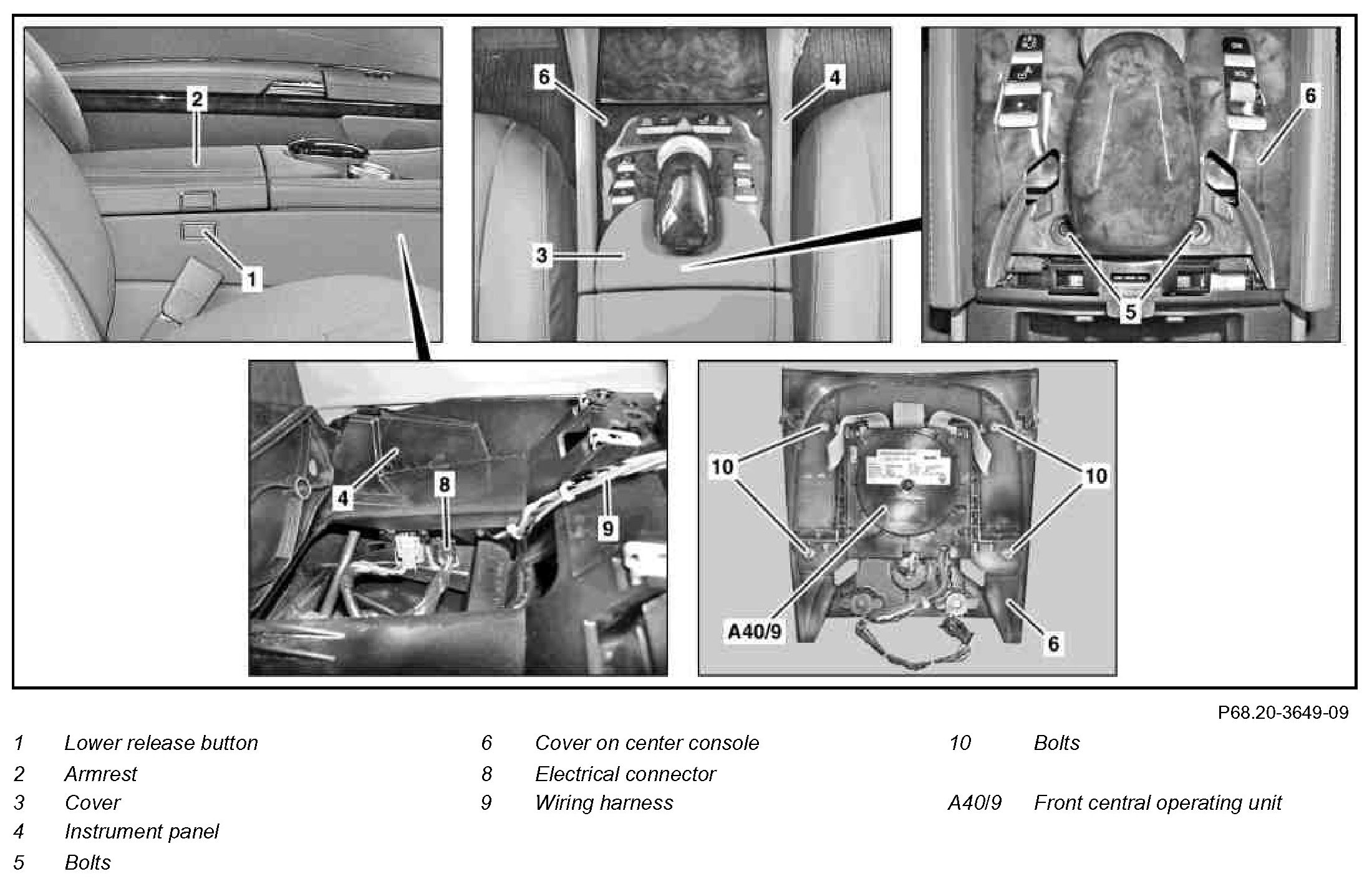 2

1

6

4

3

6

5

4

8

9

10

10

A40/9

6

P68.20-3649-09

1 Lower release button
2 Armrest
3 Cover
4 Instrument panel
5 Bolts

6 Cover on center console
8 Electrical connector
9 Wiring harness

10 Bolts

A40/9 Front central operating unit