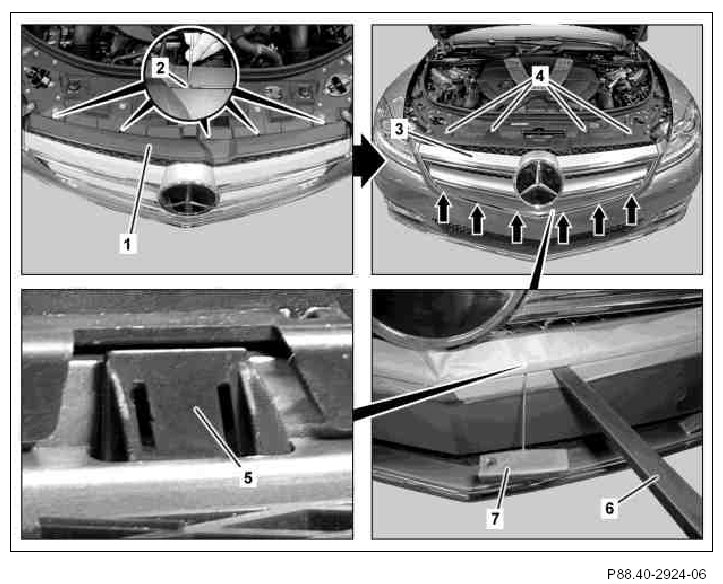 2
1
4
3
5
7
6
P88.40-2924-06