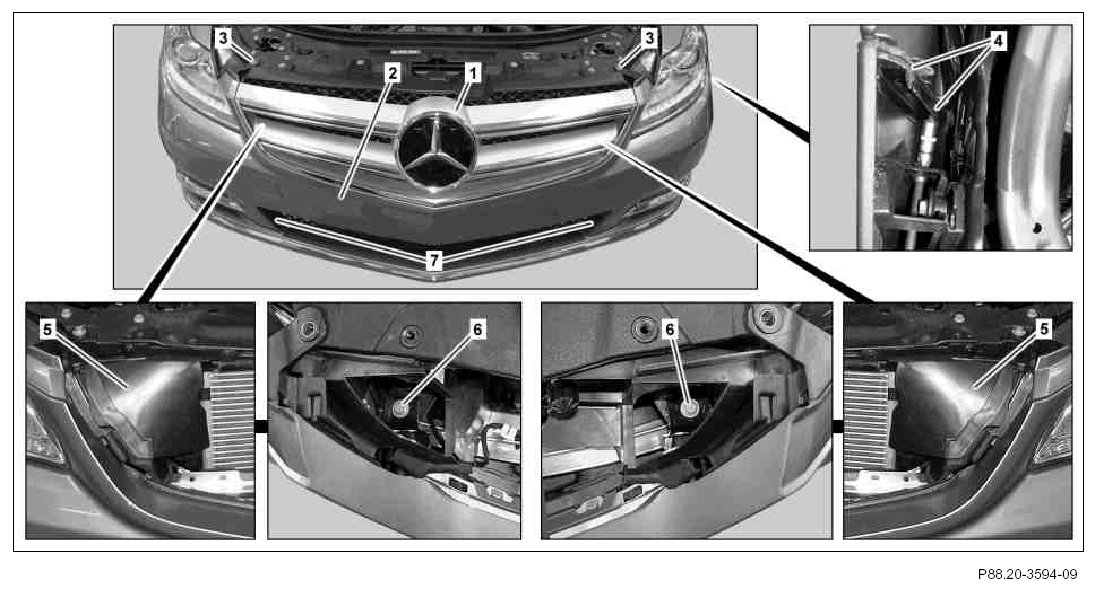 3
2
1
3
4
7
5
6
6
5
P88.20-3594-09