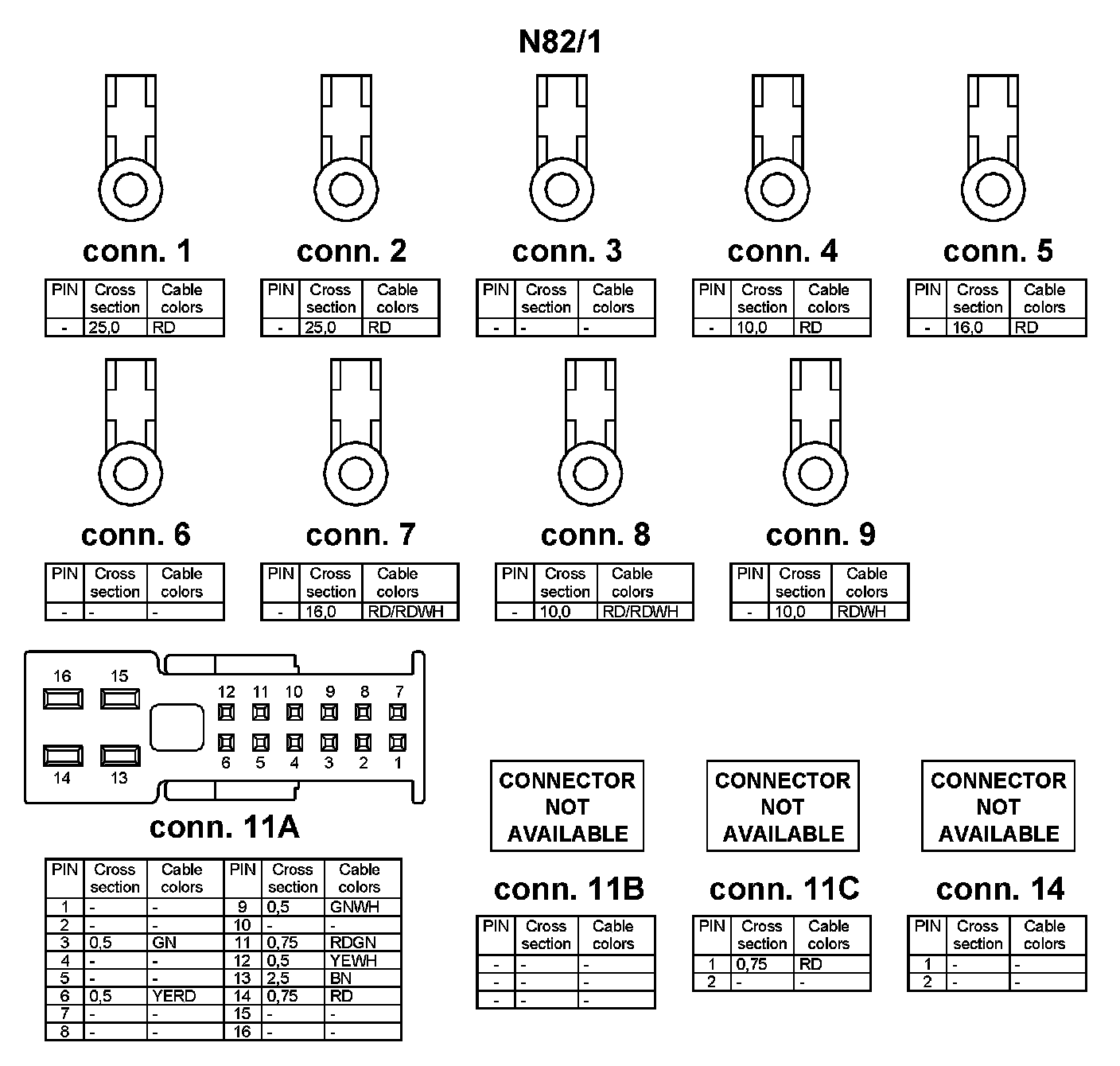 N82/1

conn. 1

| PIN | Cross section | Cable colors |
|---|---|---|
| - | 25,0 | RD |

conn. 2

| PIN | Cross section | Cable colors |
|---|---|---|
| - | 25,0 | RD |

conn. 3

| PIN | Cross section | Cable colors |
|---|---|---|
| - | - | - |

conn. 4

| PIN | Cross section | Cable colors |
|---|---|---|
| - | 10,0 | RD |

conn. 5

| PIN | Cross section | Cable colors |
|---|---|---|
| - | 16,0 | RD |

conn. 6

| PIN | Cross section | Cable colors |
|---|---|---|
| - | - | - |

conn. 7

| PIN | Cross section | Cable colors |
|---|---|---|
| - | 16,0 | RD/RDWH |

conn. 8

| PIN | Cross section | Cable colors |
|---|---|---|
| - | 10,0 | RD/RDWH |

conn. 9

| PIN | Cross section | Cable colors |
|---|---|---|
| - | 10,0 | RDWH |

16 15 12 11 10 9 8 7 6 5 4 3 2 1 14 13

conn. 11A

| PIN | Cross section | Cable colors | PIN | Cross section | Cable colors |
|---|---|---|---|---|---|
| 1 | - | - | 9 | 0,5 | GNWH |
| 2 | - | - | 10 | - | - |
| 3 | 0,5 | GN | 11 | 0,75 | RDGN |
| 4 | - | - | 12 | 0,5 | YEWH |
| 5 | - | - | 13 | 2,5 | BN |
| 6 | 0,5 | YERD | 14 | 0,75 | RD |
| 7 | - | - | 15 | - | - |
| 8 | - | - | 16 | - | - |

CONNECTOR NOT AVAILABLE

conn. 11B

| PIN | Cross section | Cable colors |
|---|---|---|
| - | - | - |
| - | - | - |
| - | - | - |

CONNECTOR NOT AVAILABLE

conn. 11C

| PIN | Cross section | Cable colors |
|---|---|---|
| 1 | 0,75 | RD |
| 2 | - | - |

CONNECTOR NOT AVAILABLE

conn. 14

| PIN | Cross section | Cable colors |
|---|---|---|
| 1 | - | - |
| 2 | - | - |