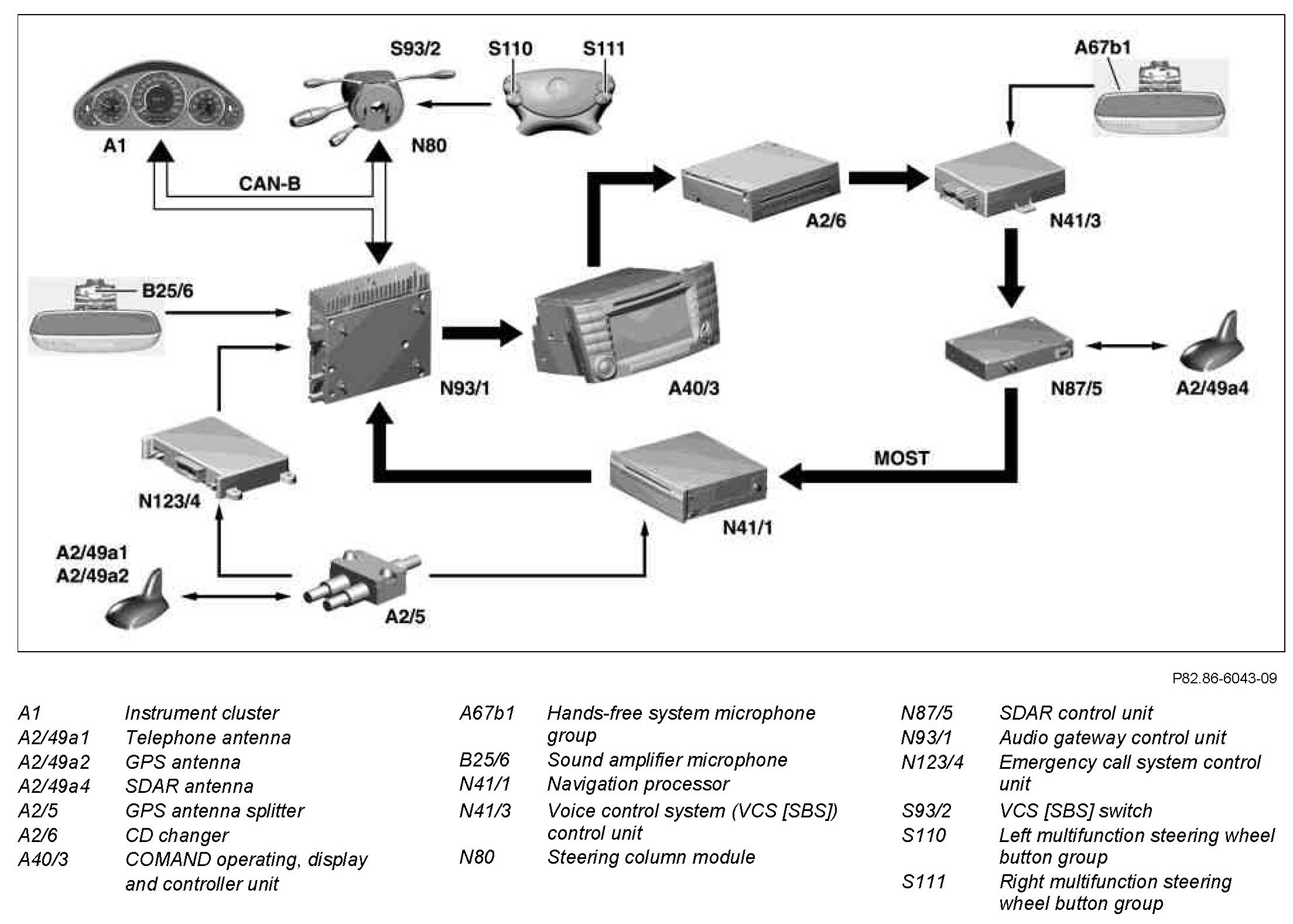 S93/2 S110 S111

A67b1

A1

N80

CAN-B

A2/6

N41/3

B25/6

N93/1

A40/3

N87/5

A2/49a4

MOST

N123/4

N41/1

A2/49a1
A2/49a2

A2/5

P82.86-6043-09

| | |
|---|---|
| A1 | Instrument cluster |
| A2/49a1 | Telephone antenna |
| A2/49a2 | GPS antenna |
| A2/49a4 | SDAR antenna |
| A2/5 | GPS antenna splitter |
| A2/6 | CD changer |
| A40/3 | COMAND operating, display and controller unit |

| | |
|---|---|
| A67b1 | Hands-free system microphone group |
| B25/6 | Sound amplifier microphone |
| N41/1 | Navigation processor |
| N41/3 | Voice control system (VCS [SBS]) control unit |
| N80 | Steering column module |

| | |
|---|---|
| N87/5 | SDAR control unit |
| N93/1 | Audio gateway control unit |
| N123/4 | Emergency call system control unit |
| S93/2 | VCS [SBS] switch |
| S110 | Left multifunction steering wheel button group |
| S111 | Right multifunction steering wheel button group |