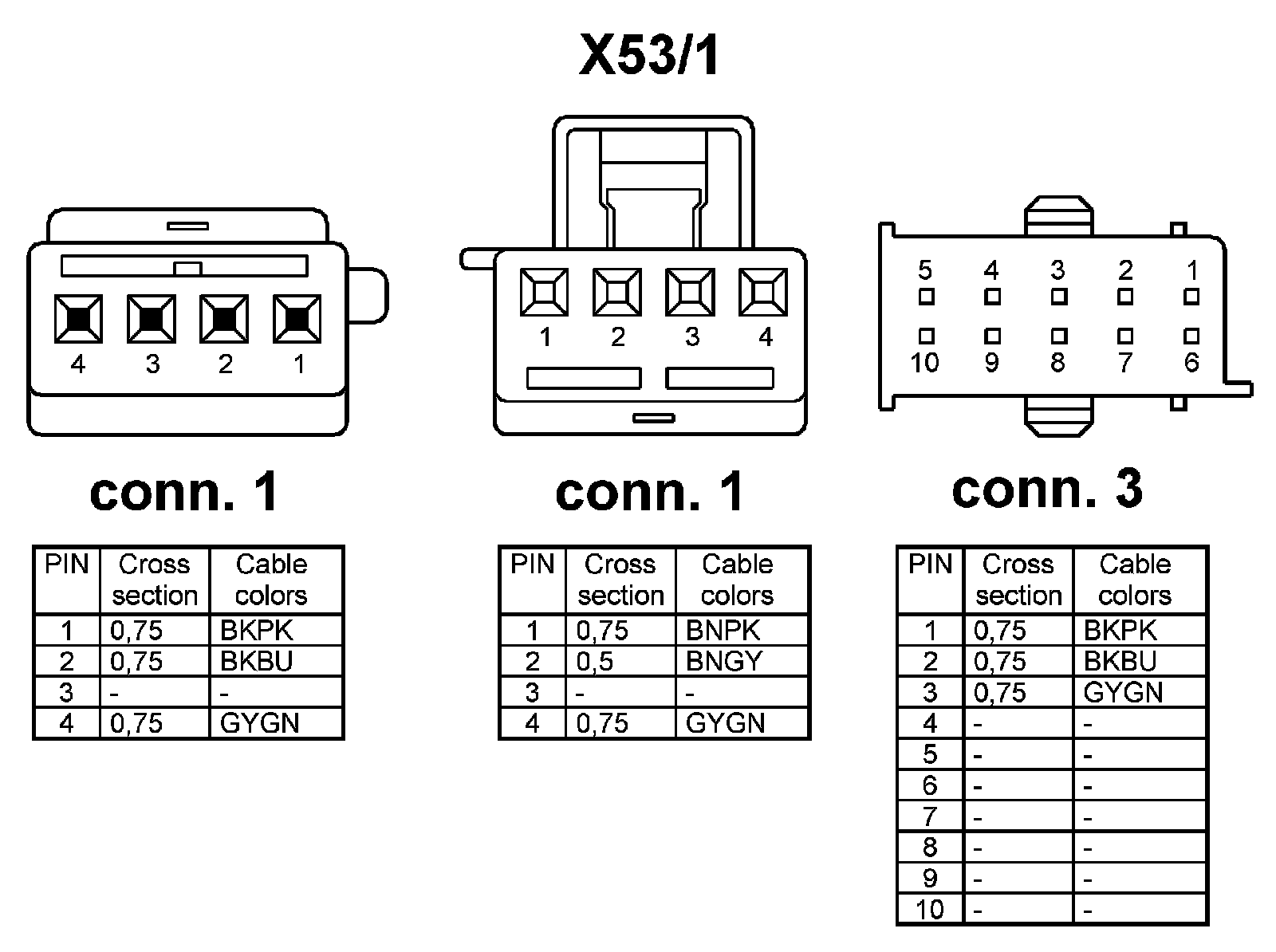 X53/1

4 3 2 1

1 2 3 4

5 4 3 2 1

10 9 8 7 6

conn. 1

| PIN | Cross section | Cable colors |
|---|---|---|
| 1 | 0,75 | BKPK |
| 2 | 0,75 | BKBU |
| 3 | - | - |
| 4 | 0,75 | GYGN |

conn. 1

| PIN | Cross section | Cable colors |
|---|---|---|
| 1 | 0,75 | BNPK |
| 2 | 0,5 | BNGY |
| 3 | - | - |
| 4 | 0,75 | GYGN |

conn. 3

| PIN | Cross section | Cable colors |
|---|---|---|
| 1 | 0,75 | BKPK |
| 2 | 0,75 | BKBU |
| 3 | 0,75 | GYGN |
| 4 | - | - |
| 5 | - | - |
| 6 | - | - |
| 7 | - | - |
| 8 | - | - |
| 9 | - | - |
| 10 | - | - |