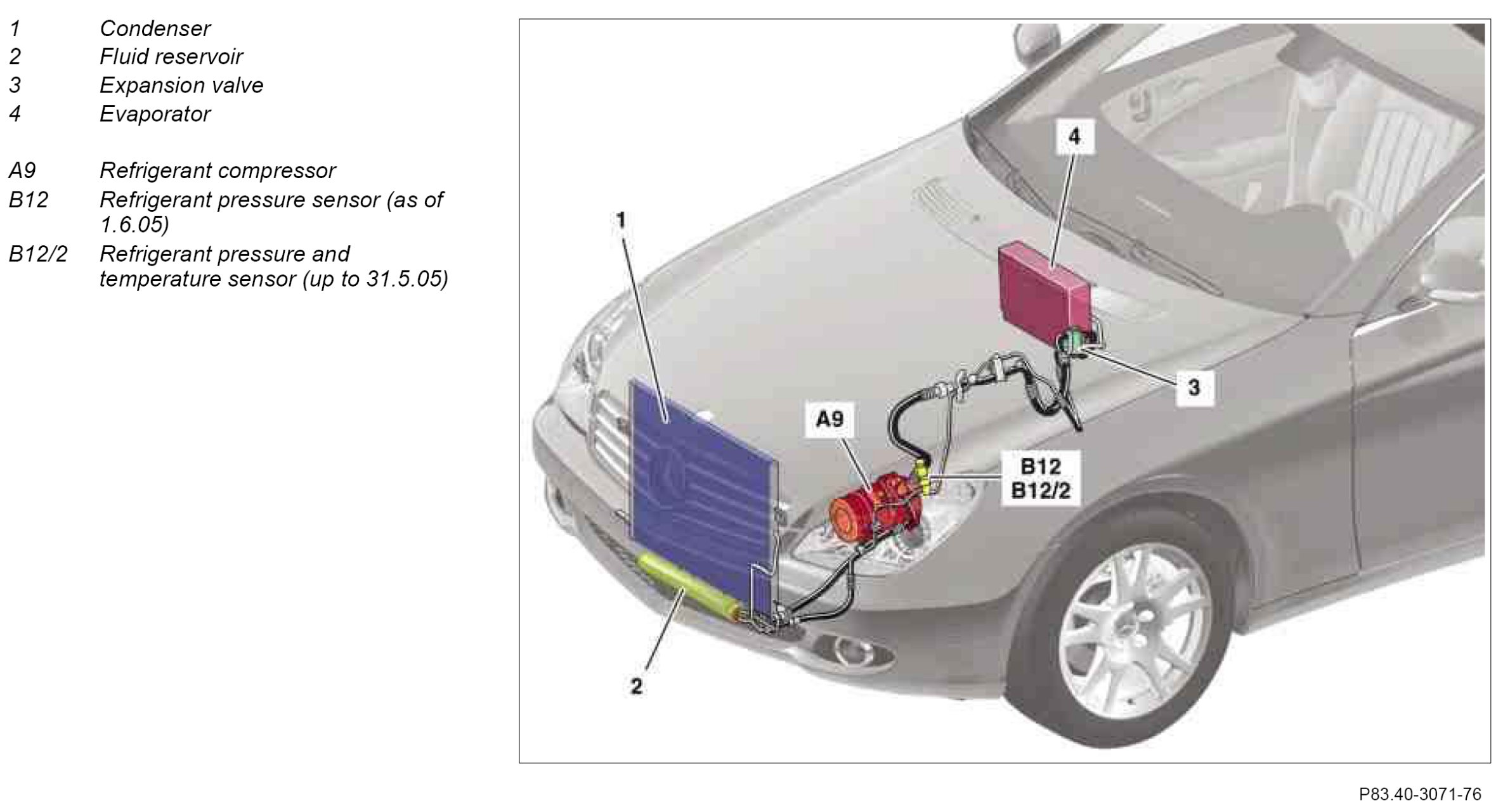 1 Condenser
2 Fluid reservoir
3 Expansion valve
4 Evaporator

A9 Refrigerant compressor
B12 Refrigerant pressure sensor (as of 1.6.05)
B12/2 Refrigerant pressure and temperature sensor (up to 31.5.05)

4
1
3
A9
B12
B12/2
2

P83.40-3071-76